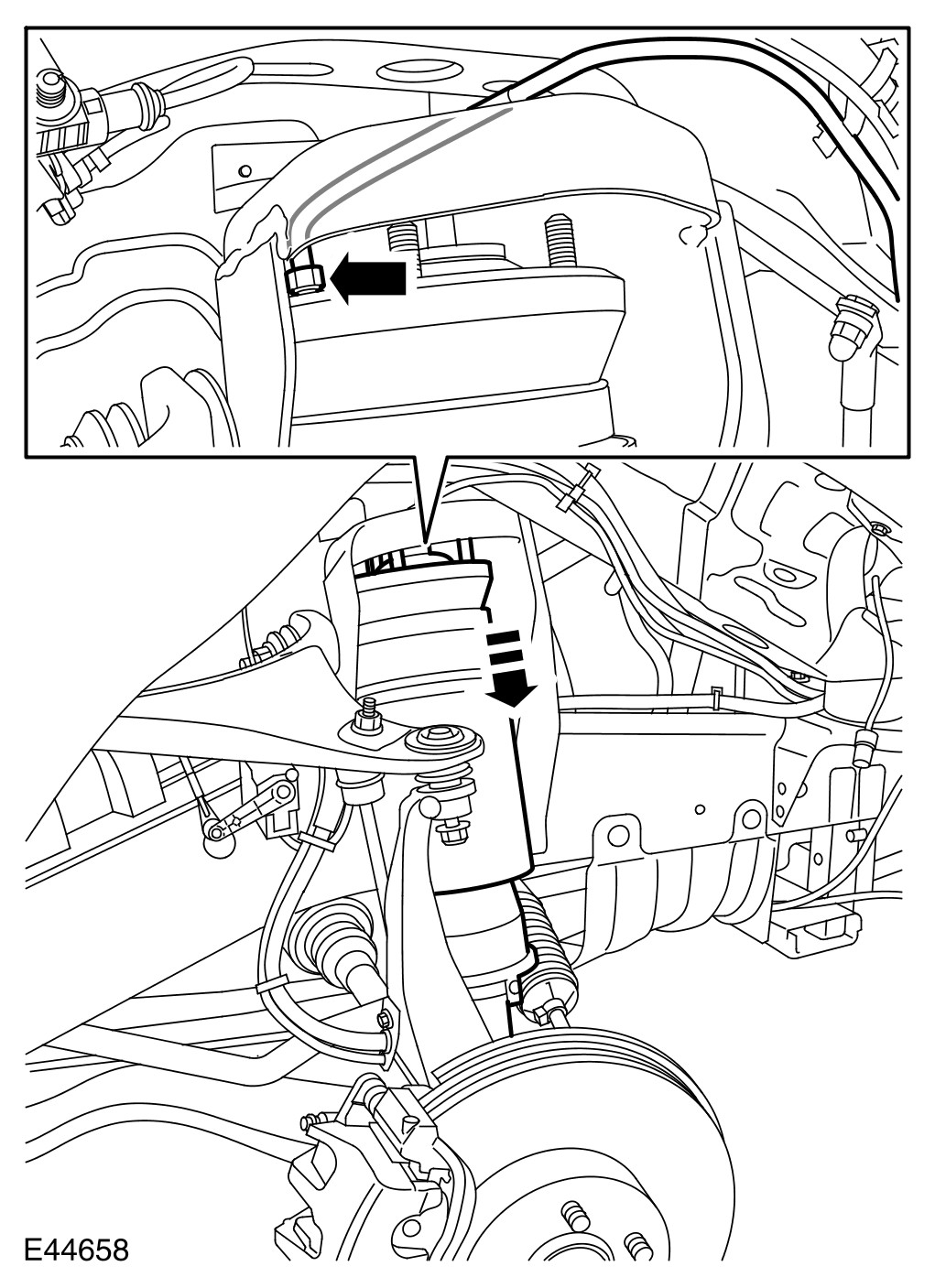 E44658