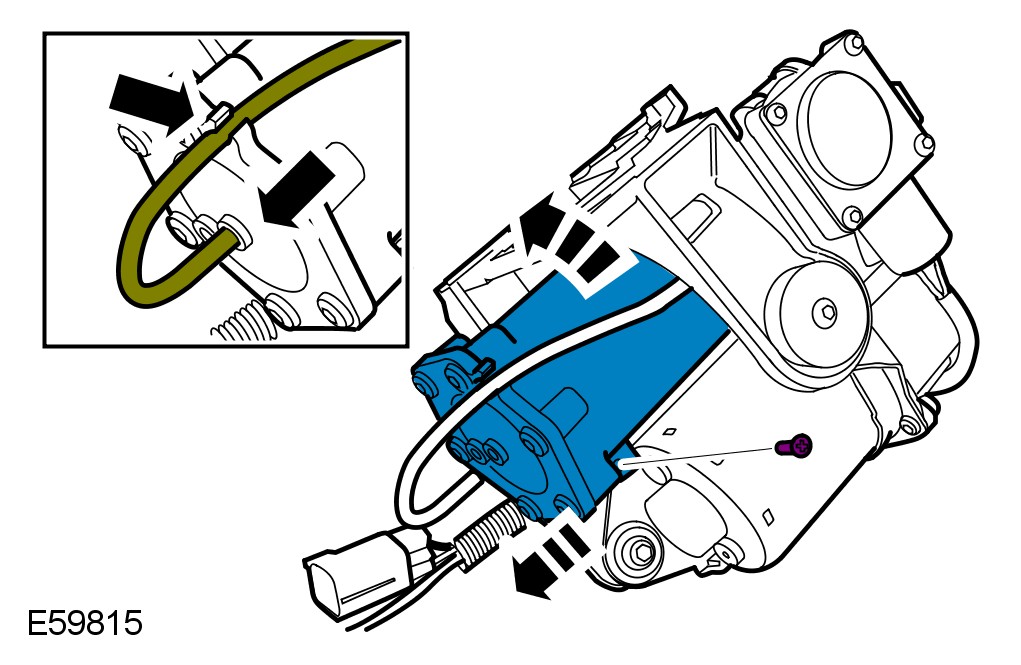 E59815