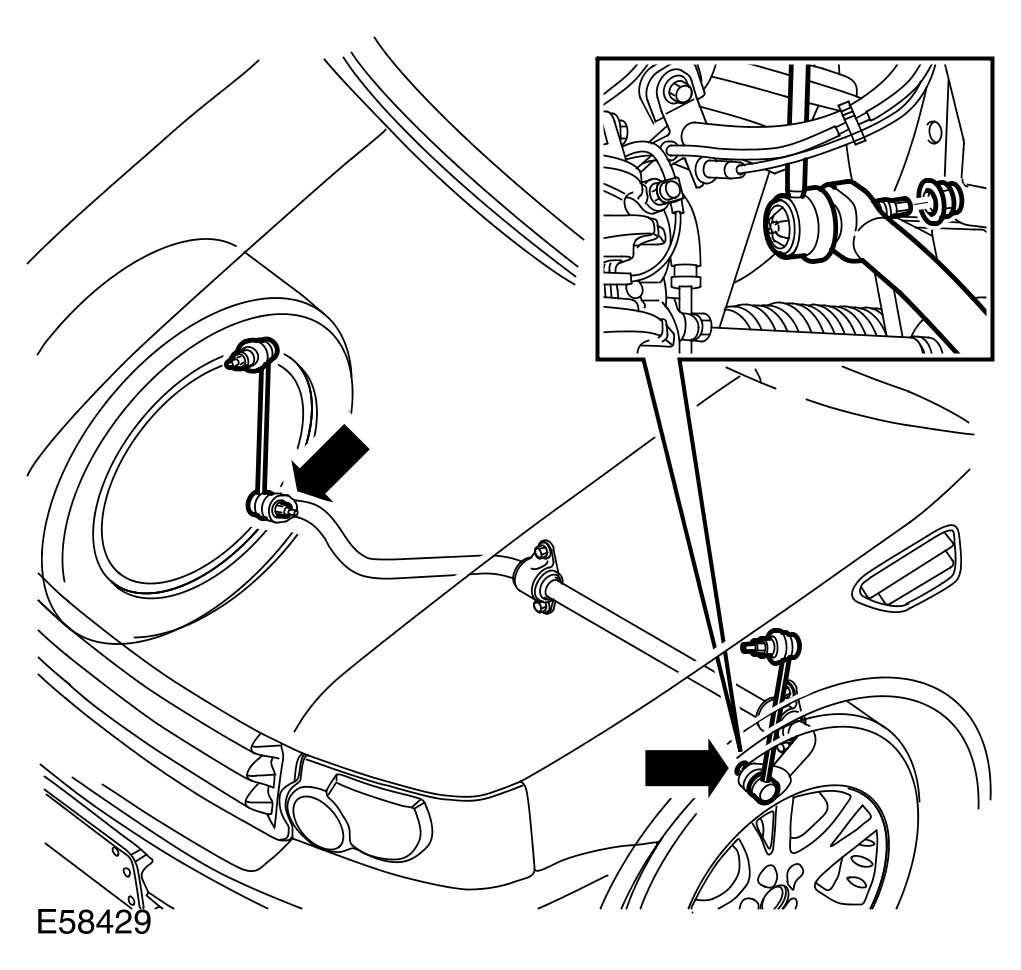 E58429