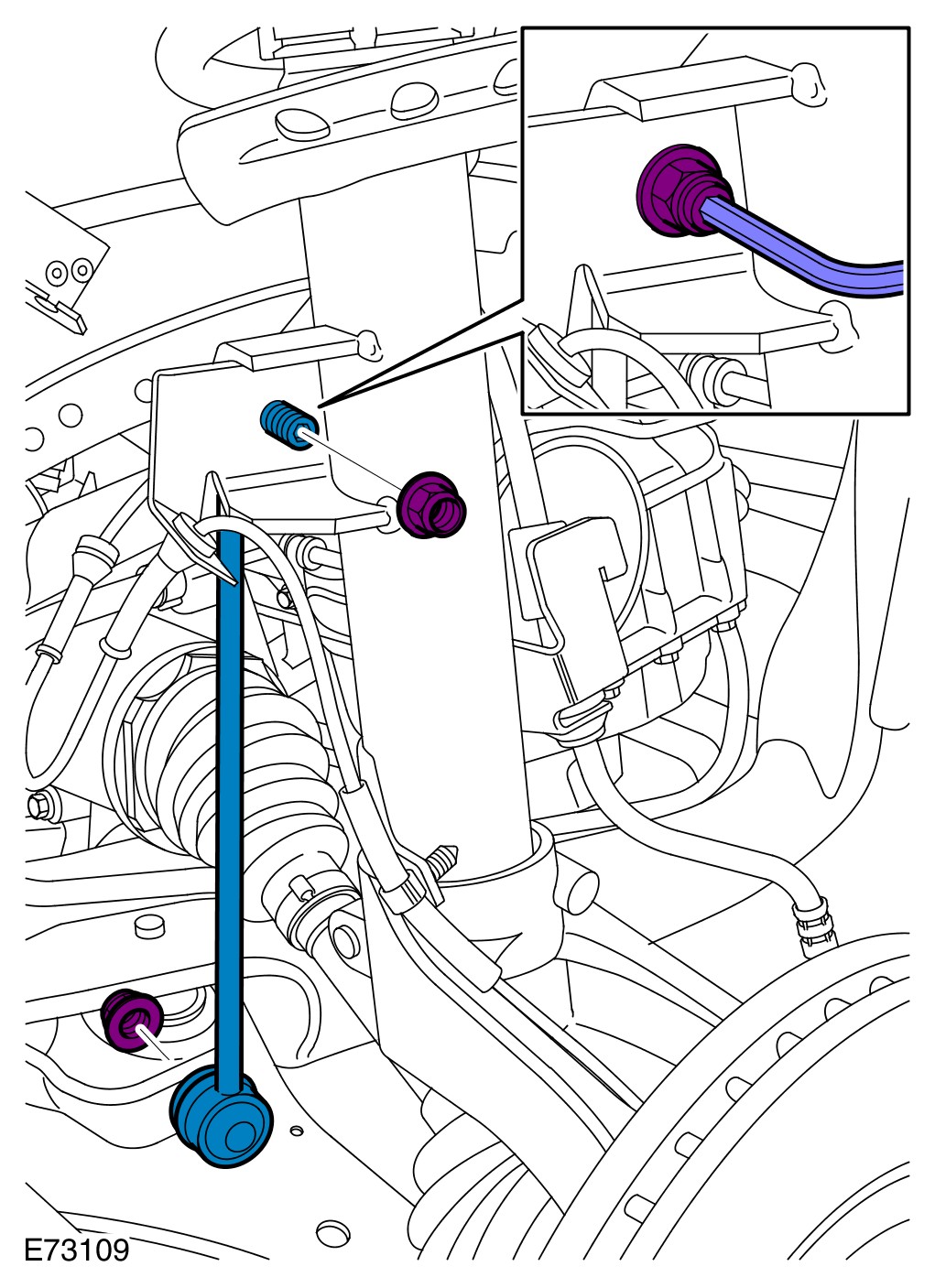 E73109