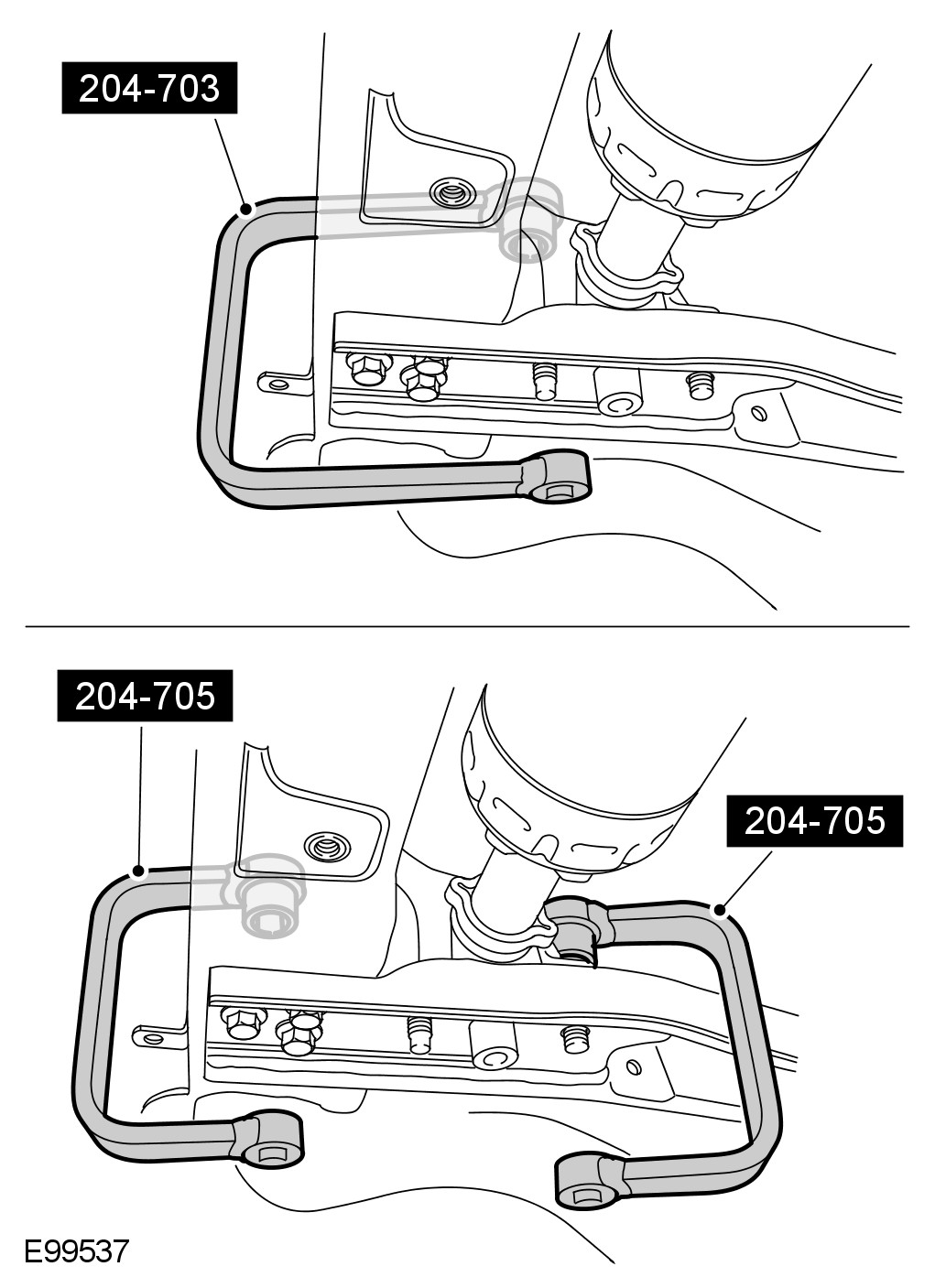 204-703

204-705

204-705

E99537