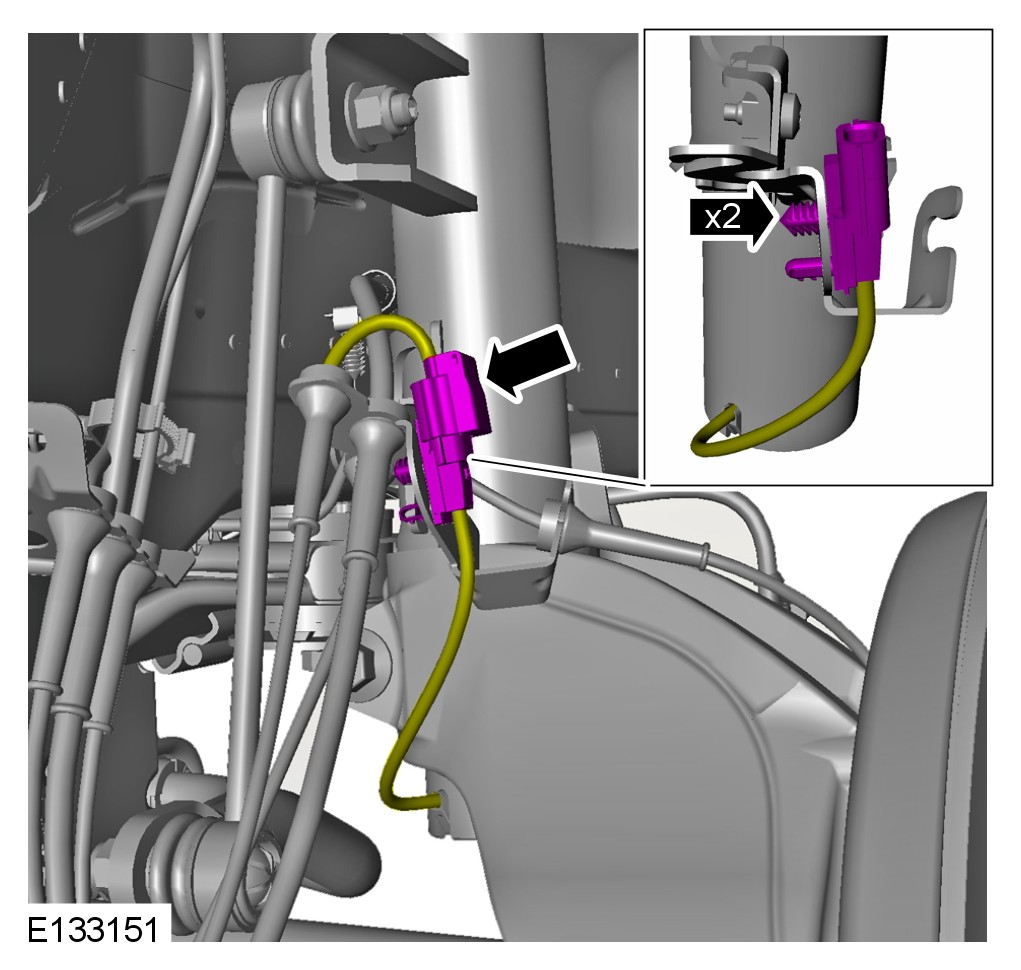 x2

E133151