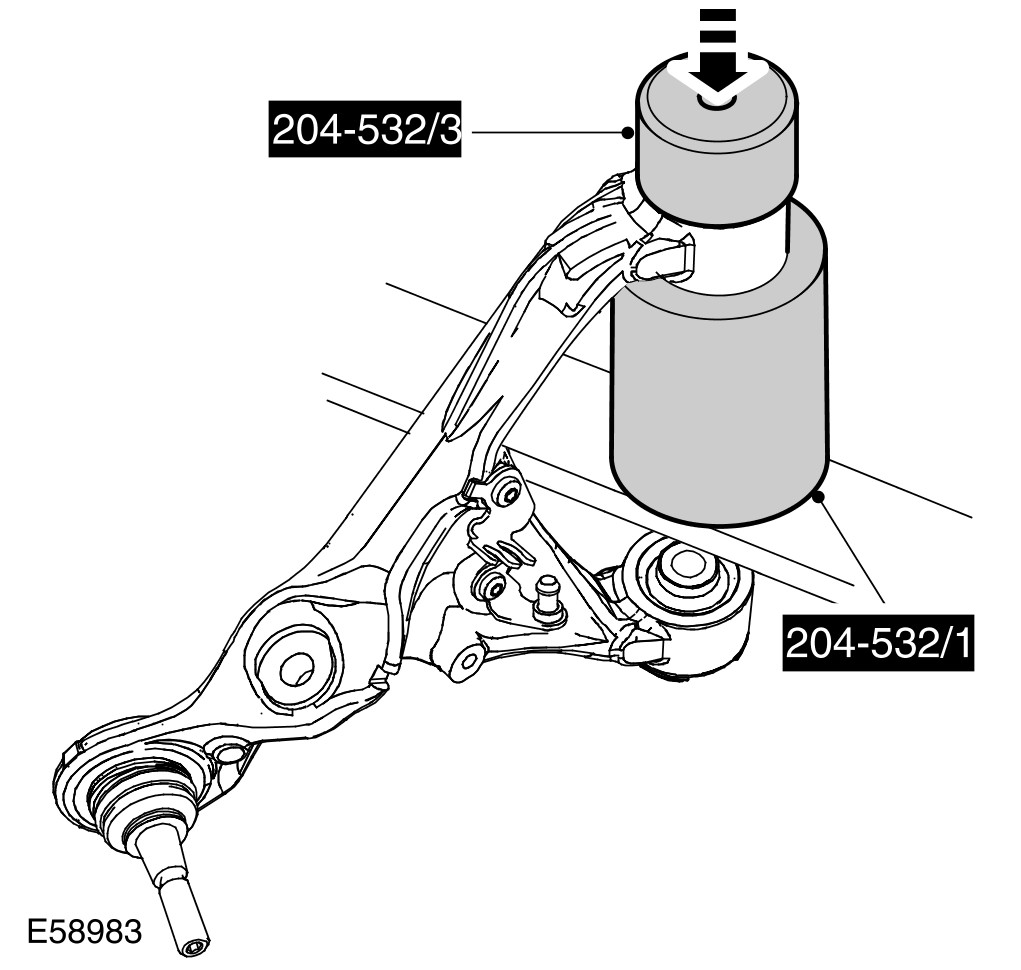 204-532/3

204-532/1

E58983