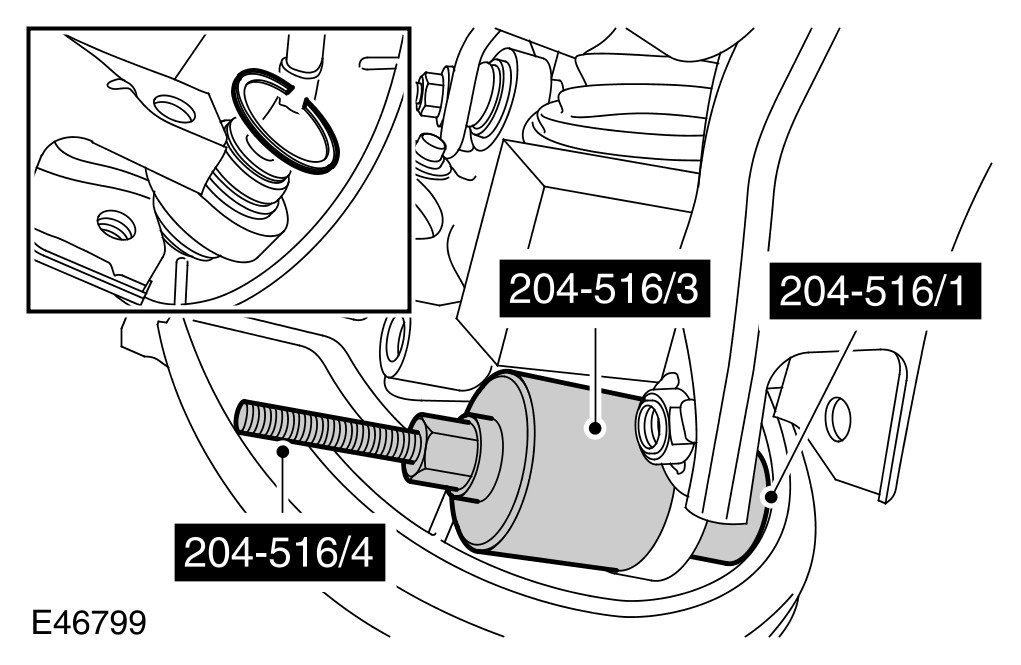 204-516/3
204-516/1
204-516/4
E46799