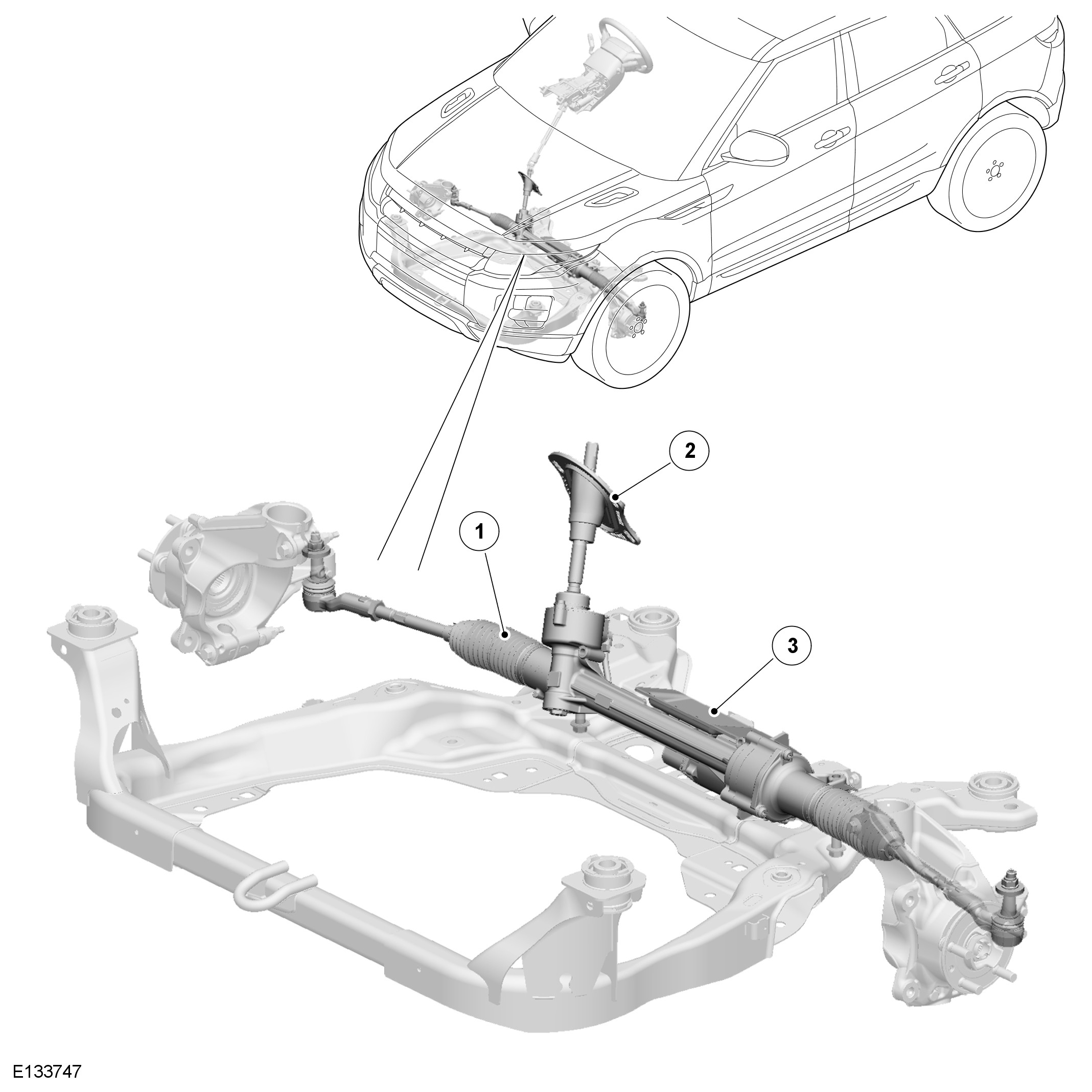 2

1

3

E133747