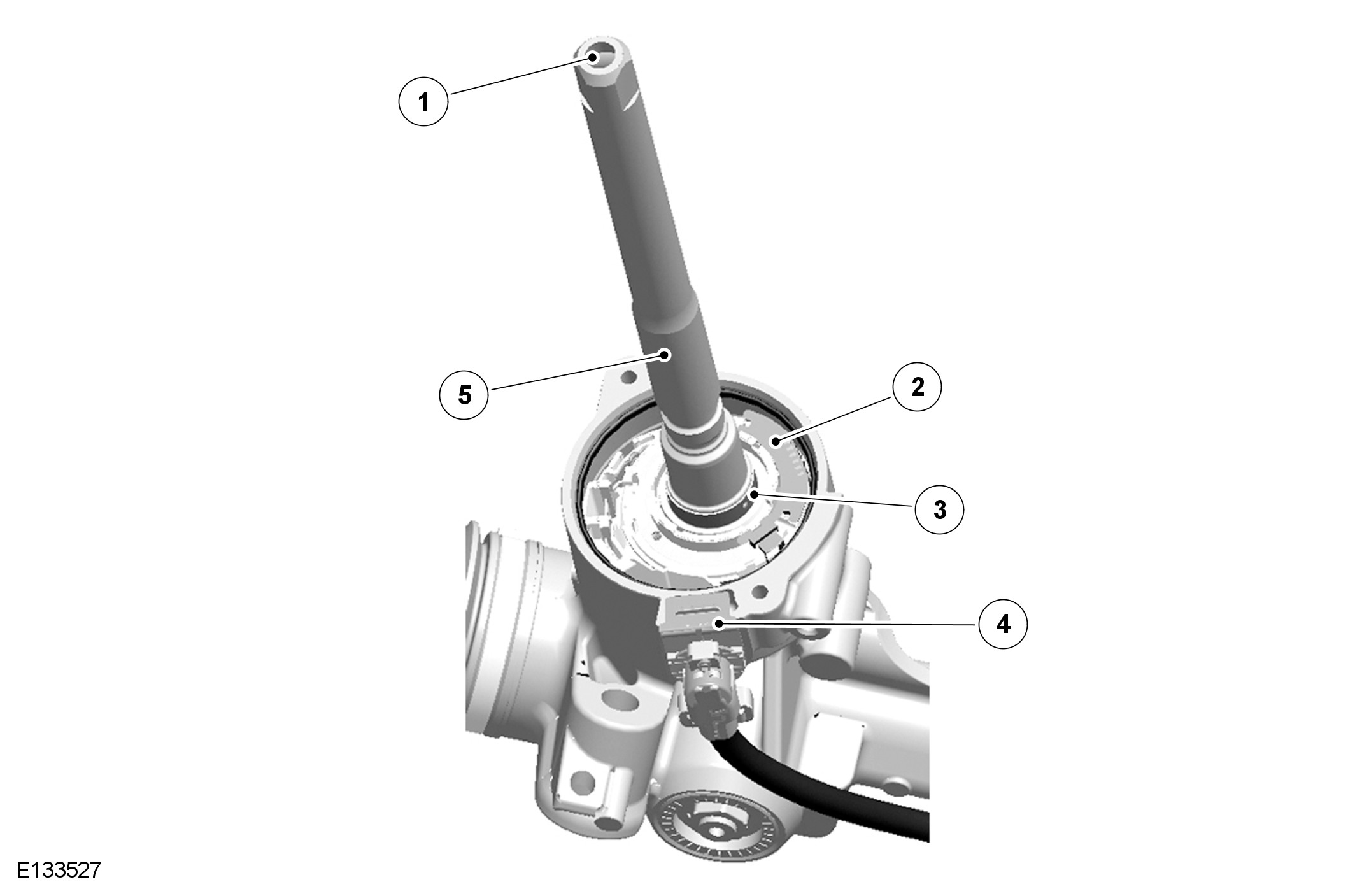 1
5
2
3
4
E133527