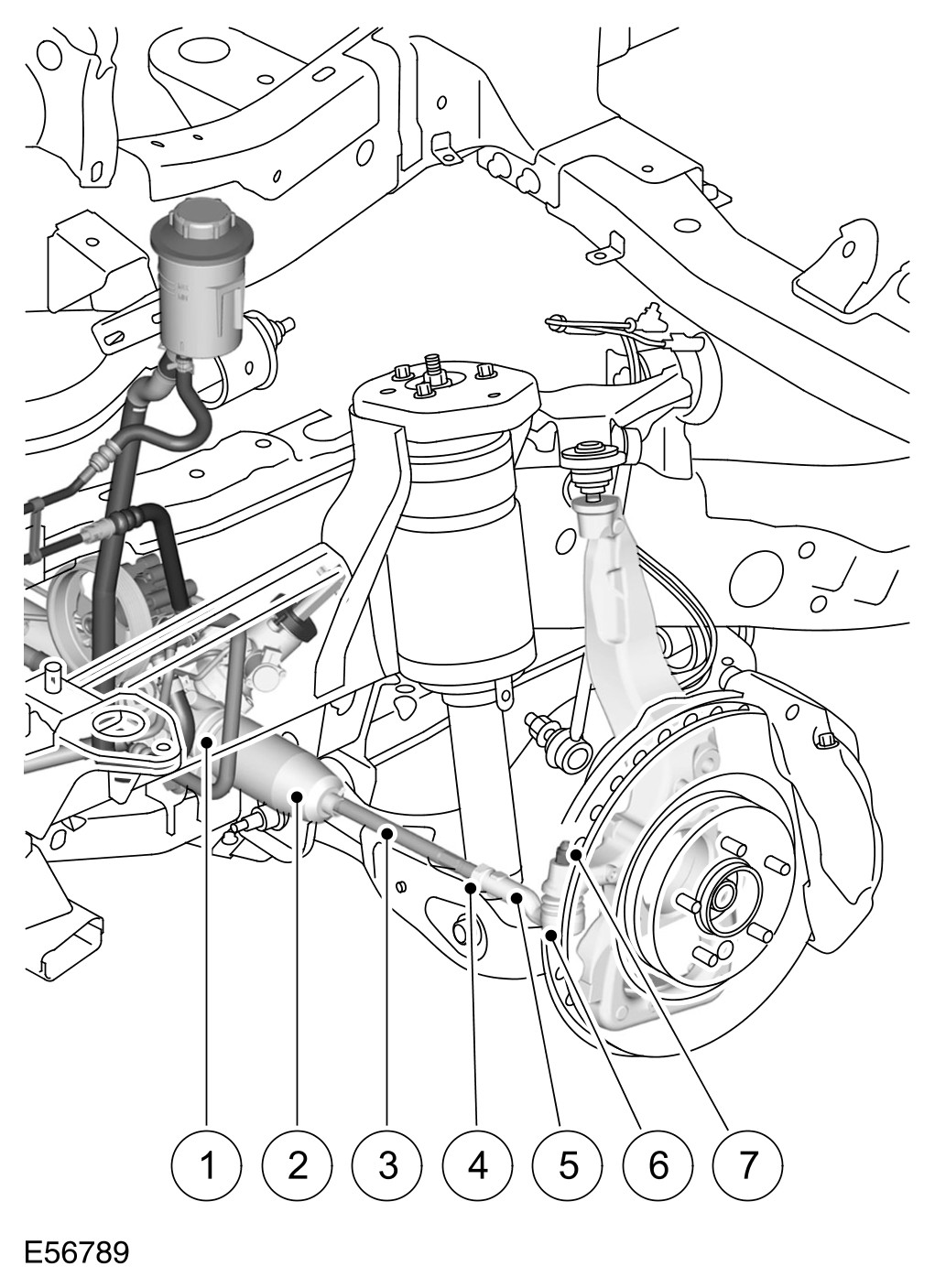 1
2
3
4
5
6
7

E56789