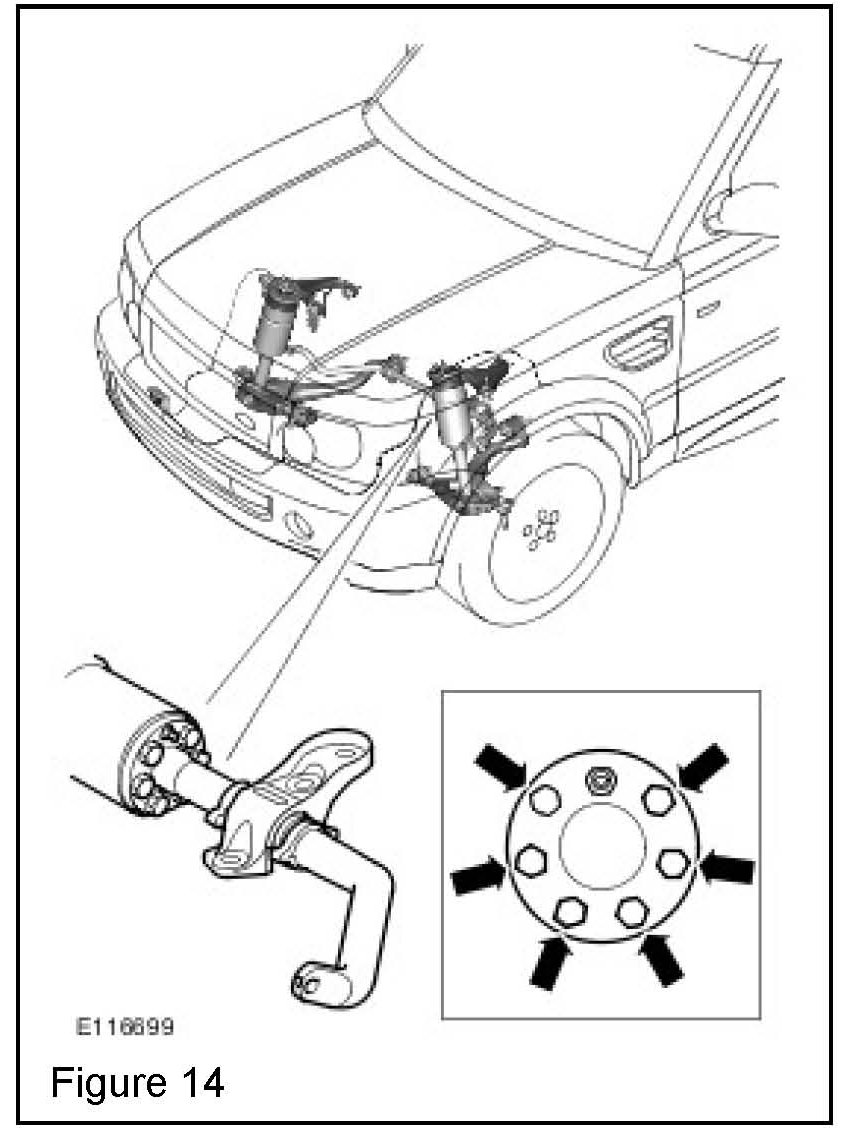 E116699

Figure 14