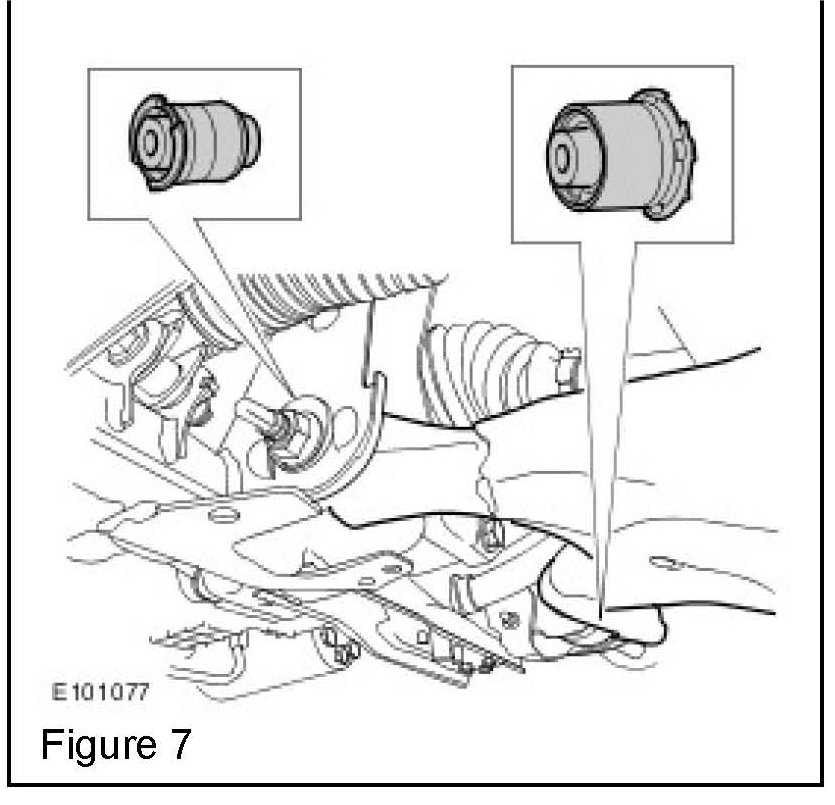 E101077

Figure 7