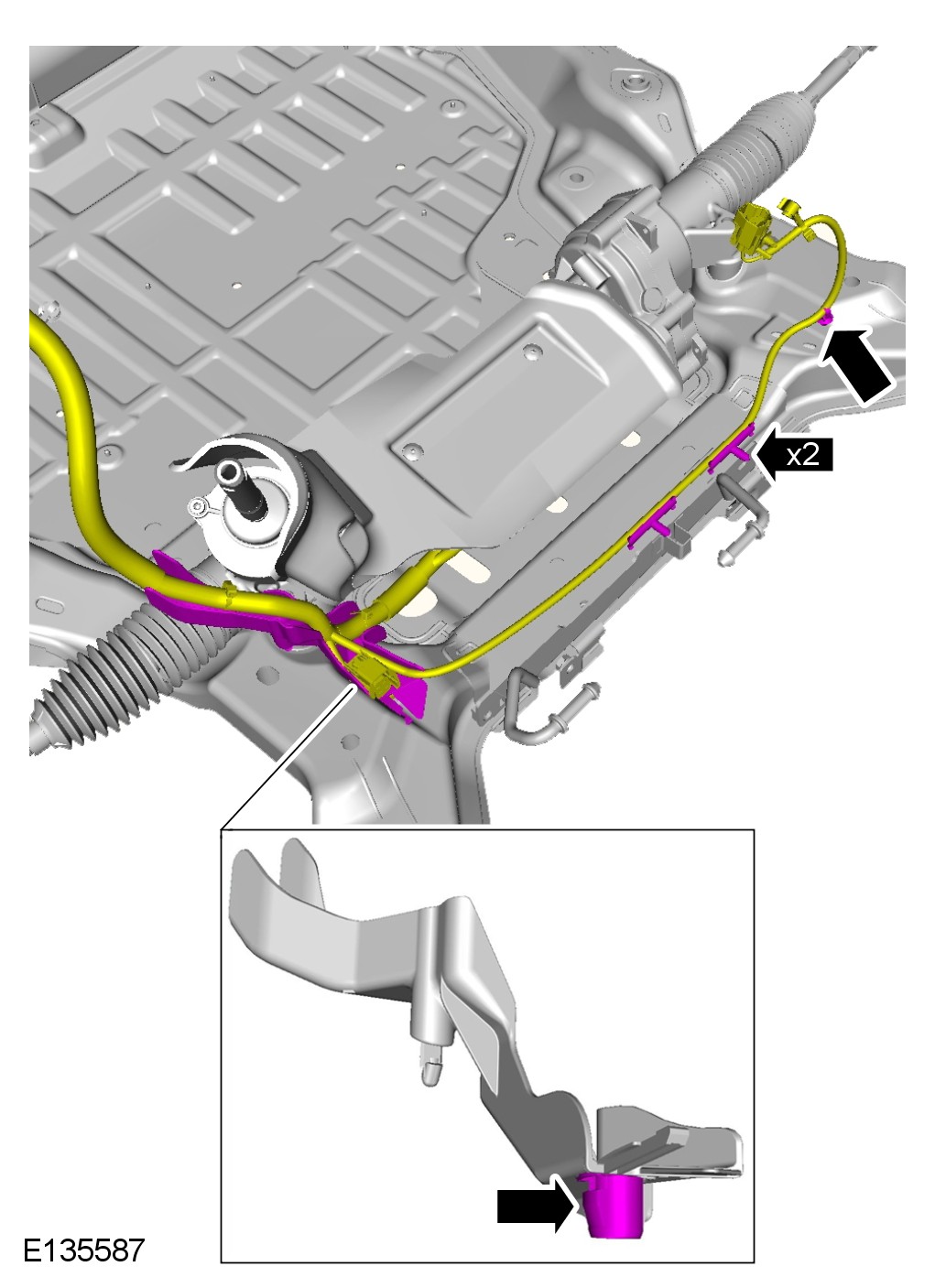 x2

E135587