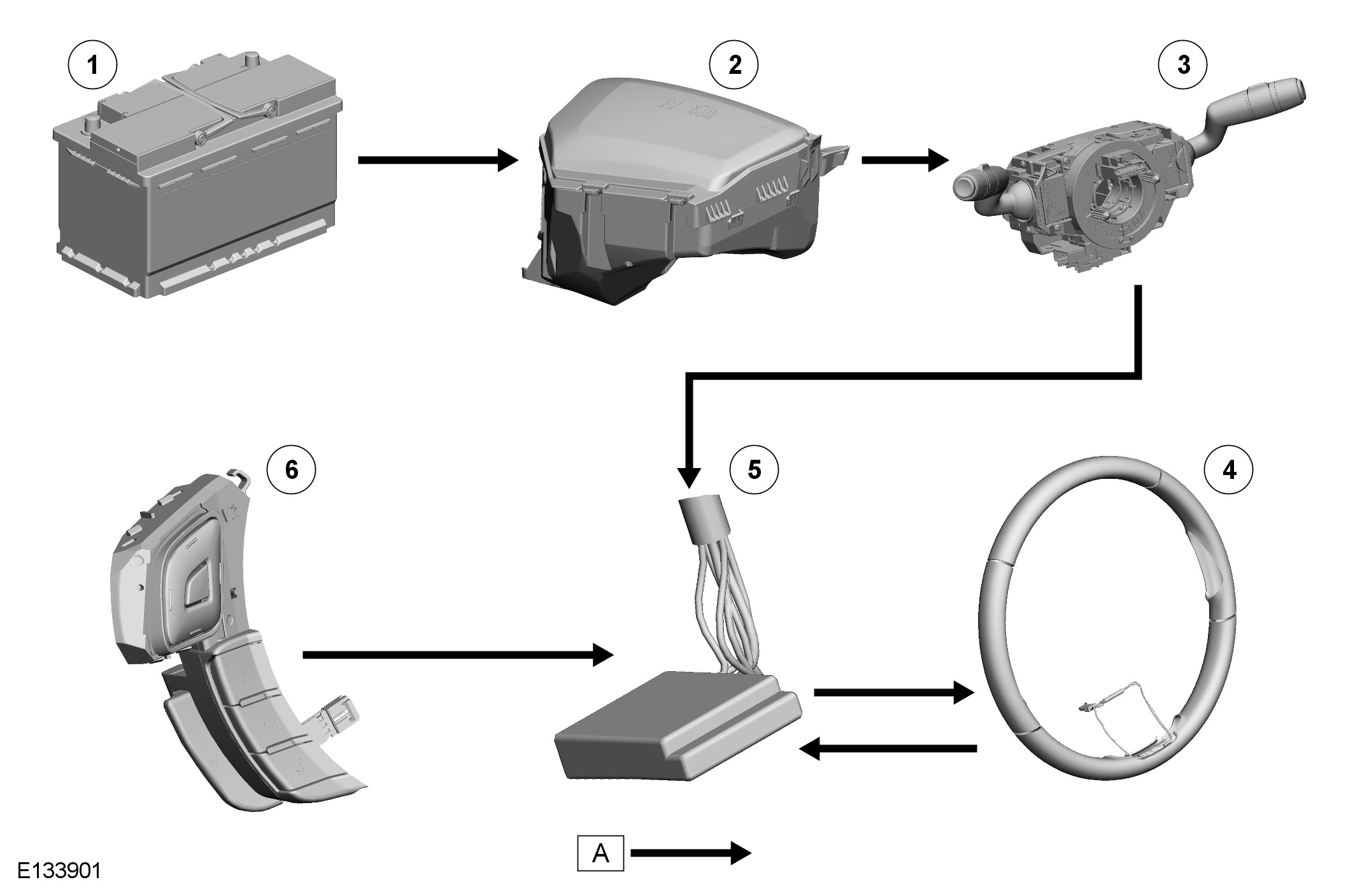 1
2
3
6
5
4
A
E133901