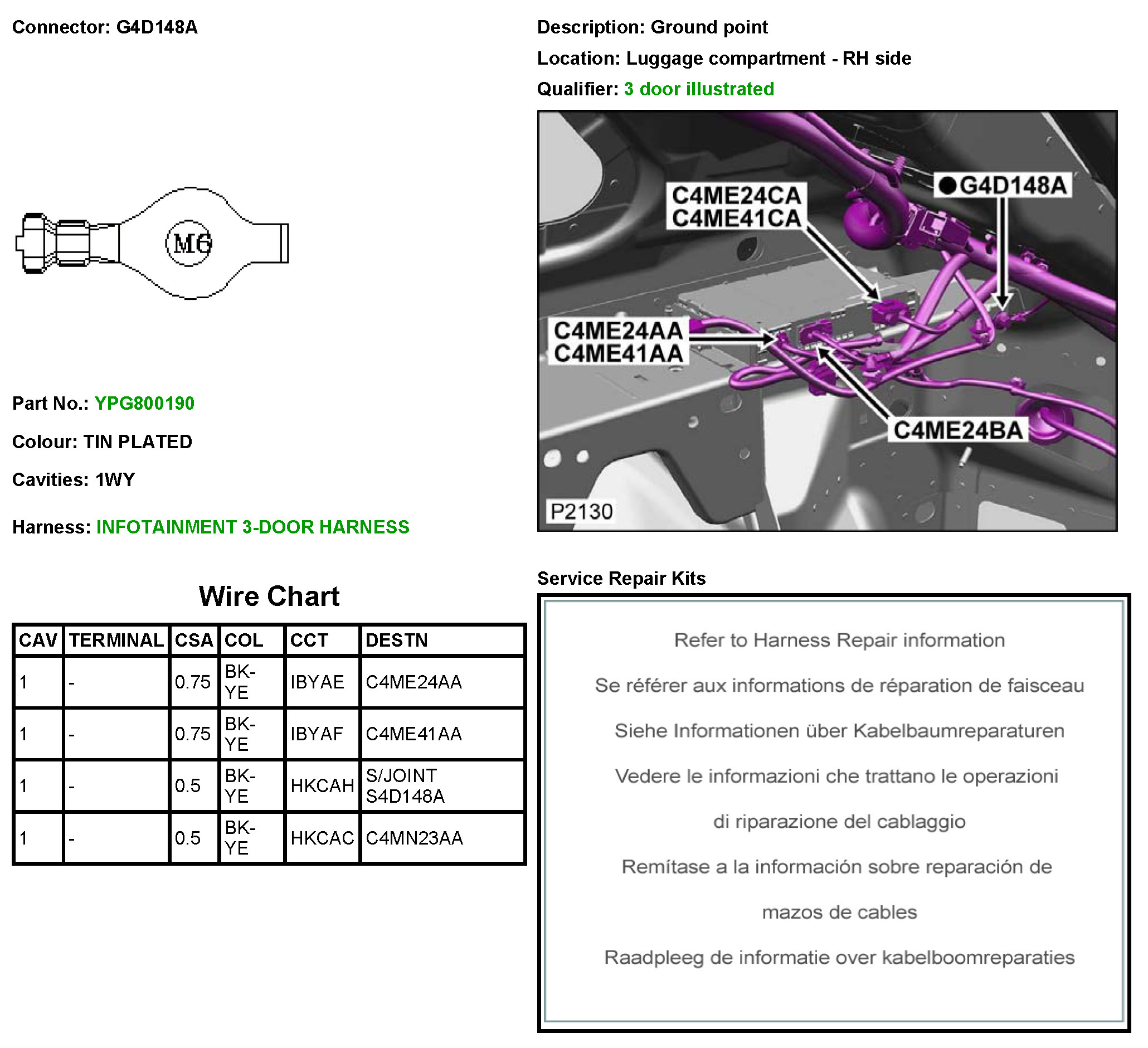 Connector: G4D148A

M6

Part No.: YPG800190

Colour: TIN PLATED

Cavities: 1WY

Harness: INFOTAINMENT 3-DOOR HARNESS

Wire Chart

| CAV | TERMINAL | CSA | COL | CCT | DESTN |
|---|---|---|---|---|---|
| 1 | - | 0.75 | BK-YE | IBYAE | C4ME24AA |
| 1 | - | 0.75 | BK-YE | IBYAF | C4ME41AA |
| 1 | - | 0.5 | BK-YE | HKCAH | S/JOINT S4D148A |
| 1 | - | 0.5 | BK-YE | HKCAC | C4MN23AA |

Description: Ground point

Location: Luggage compartment - RH side

Qualifier: 3 door illustrated

C4ME24CA
C4ME41CA
G4D148A
C4ME24AA
C4ME41AA
C4ME24BA
P2130

Service Repair Kits

Refer to Harness Repair information

Se référer aux informations de réparation de faisceau

Siehe Informationen über Kabelbaumreparaturen

Vedere le informazioni che trattano le operazioni

di riparazione del cablaggio

Remítase a la información sobre reparación de

mazos de cables

Raadpleeg de informatie over kabelboomreparaties