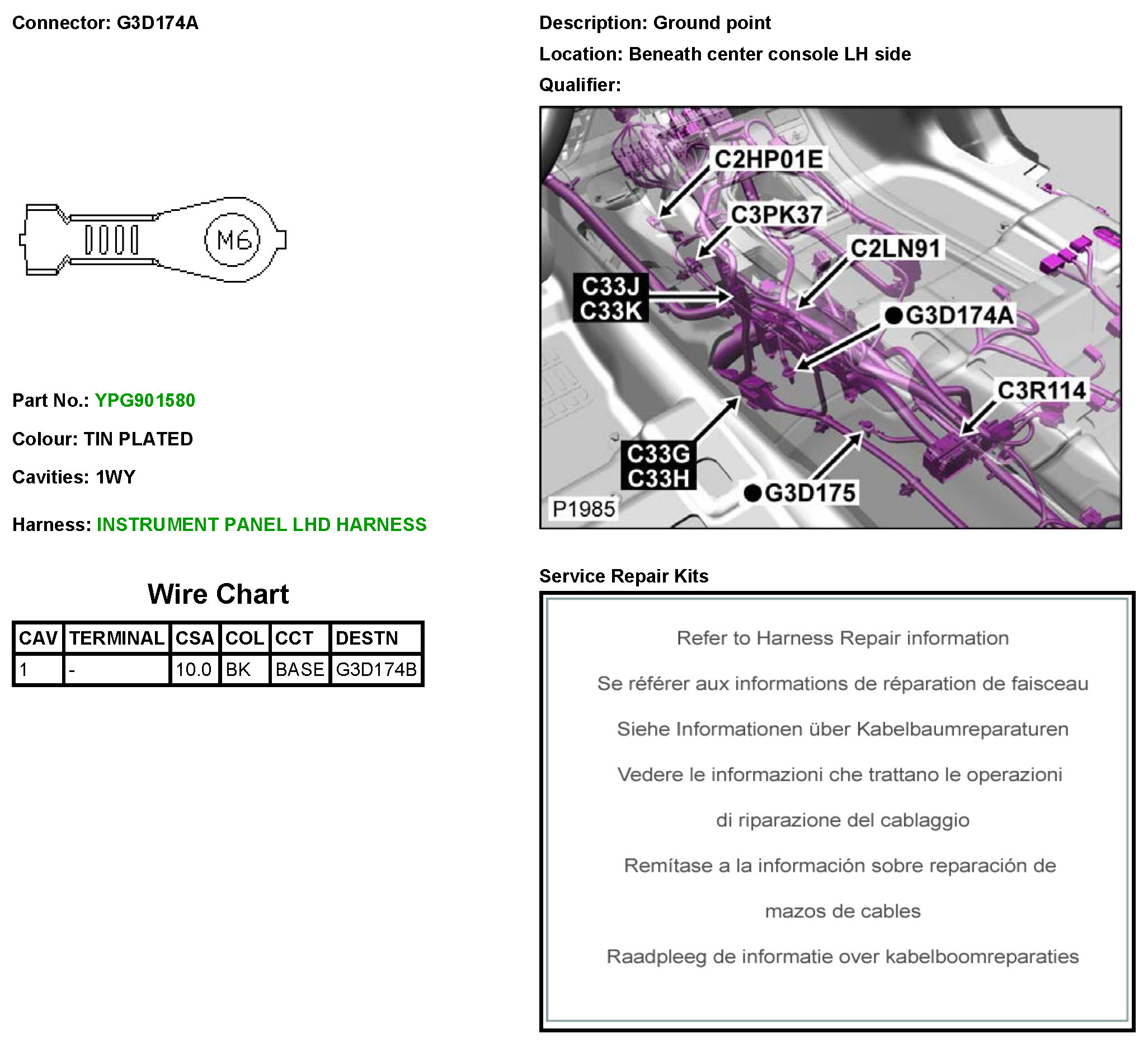 Connector: G3D174A

M6

Part No.: YPG901580

Colour: TIN PLATED

Cavities: 1WY

Harness: INSTRUMENT PANEL LHD HARNESS

Wire Chart

| CAV | TERMINAL | CSA | COL | CCT | DESTN |
|---|---|---|---|---|---|
| 1 | - | 10.0 | BK | BASE | G3D174B |

Description: Ground point

Location: Beneath center console LH side

Qualifier:

C2HP01E
C3PK37
C2LN91
C33J
C33K
G3D174A
C3R114
C33G
C33H
G3D175
P1985

Service Repair Kits

Refer to Harness Repair information

Se référer aux informations de réparation de faisceau

Siehe Informationen über Kabelbaumreparaturen

Vedere le informazioni che trattano le operazioni di riparazione del cablaggio

Remítase a la información sobre reparación de mazos de cables

Raadpleeg de informatie over kabelboomreparaties