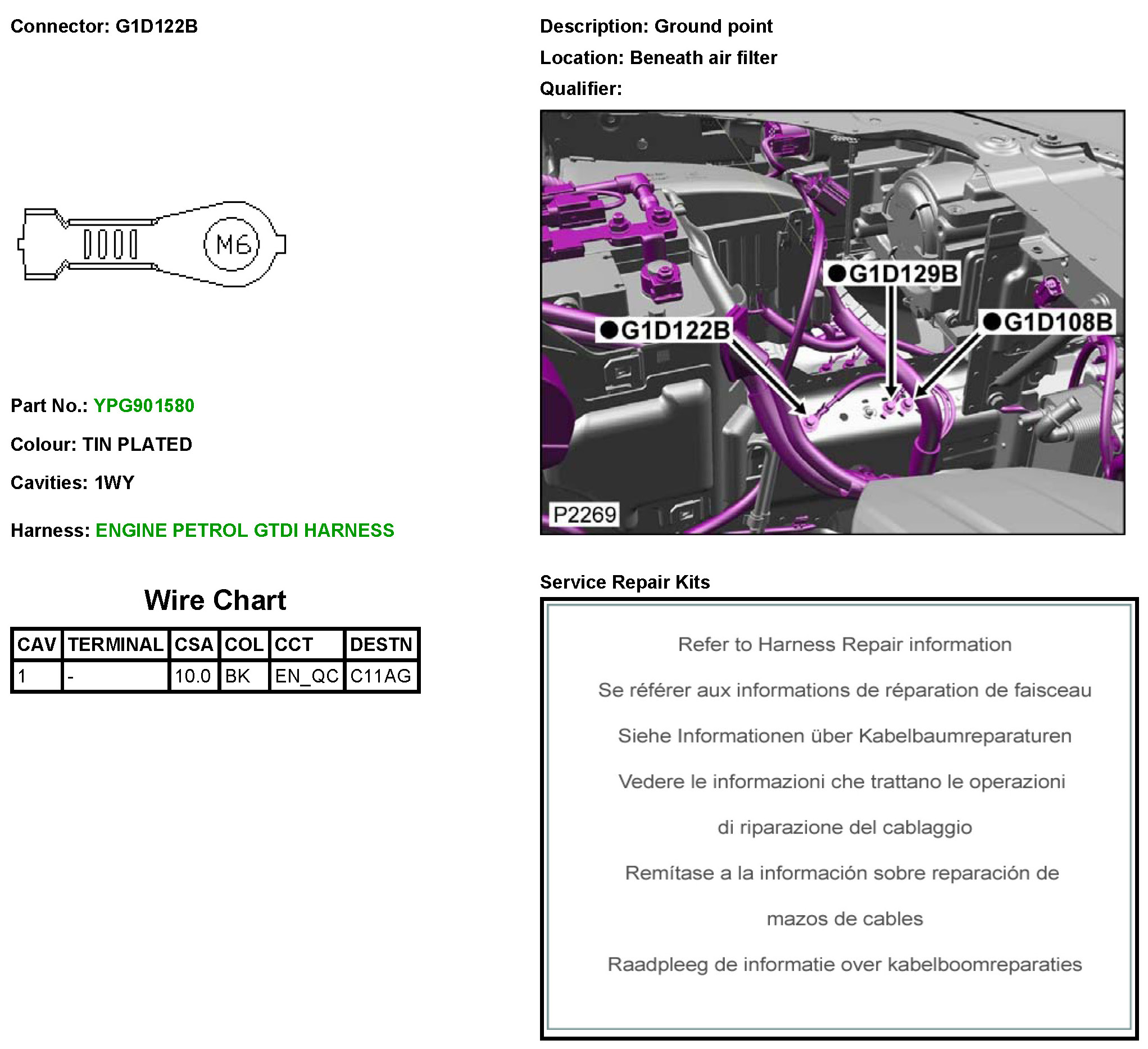 Connector: G1D122B

M6

Part No.: YPG901580

Colour: TIN PLATED

Cavities: 1WY

Harness: ENGINE PETROL GTDI HARNESS

Wire Chart

| CAV | TERMINAL | CSA | COL | CCT | DESTN |
|---|---|---|---|---|---|
| 1 | - | 10.0 | BK | EN_QC | C11AG |

Description: Ground point

Location: Beneath air filter

Qualifier:

G1D129B

G1D122B

G1D108B

P2269

Service Repair Kits

Refer to Harness Repair information

Se référer aux informations de réparation de faisceau

Siehe Informationen über Kabelbaumreparaturen

Vedere le informazioni che trattano le operazioni di riparazione del cablaggio

Remítase a la información sobre reparación de mazos de cables

Raadpleeg de informatie over kabelboomreparaties