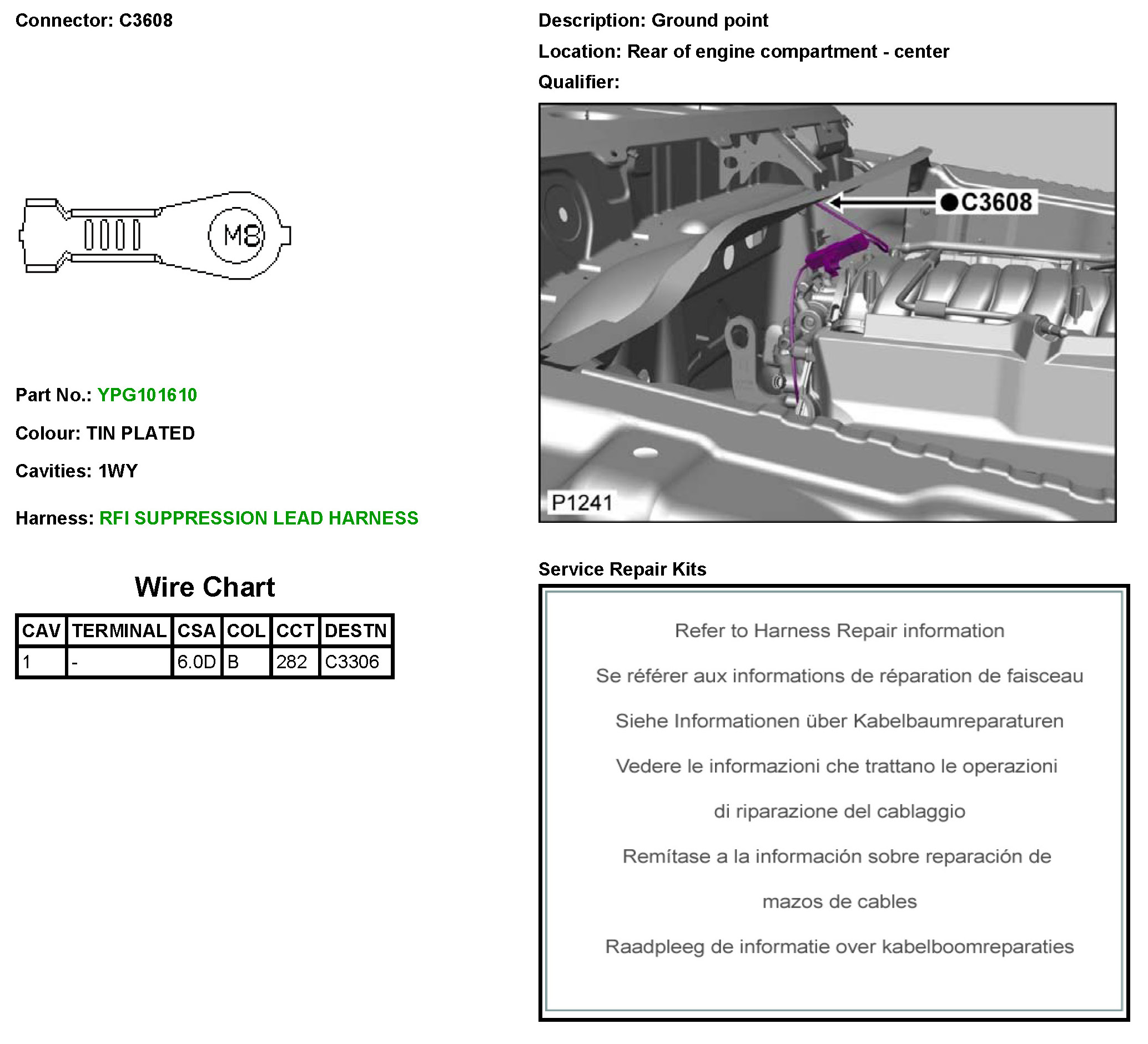 Connector: C3608

M8

Part No.: YPG101610

Colour: TIN PLATED

Cavities: 1WY

Harness: RFI SUPPRESSION LEAD HARNESS

Wire Chart

| CAV | TERMINAL | CSA | COL | CCT | DESTN |
|---|---|---|---|---|---|
| 1 | - | 6.0D | B | 282 | C3306 |

Description: Ground point

Location: Rear of engine compartment - center

Qualifier:

C3608

P1241

Service Repair Kits

Refer to Harness Repair information

Se référer aux informations de réparation de faisceau

Siehe Informationen über Kabelbaumreparaturen

Vedere le informazioni che trattano le operazioni

di riparazione del cablaggio

Remítase a la información sobre reparación de

mazos de cables

Raadpleeg de informatie over kabelboomreparaties