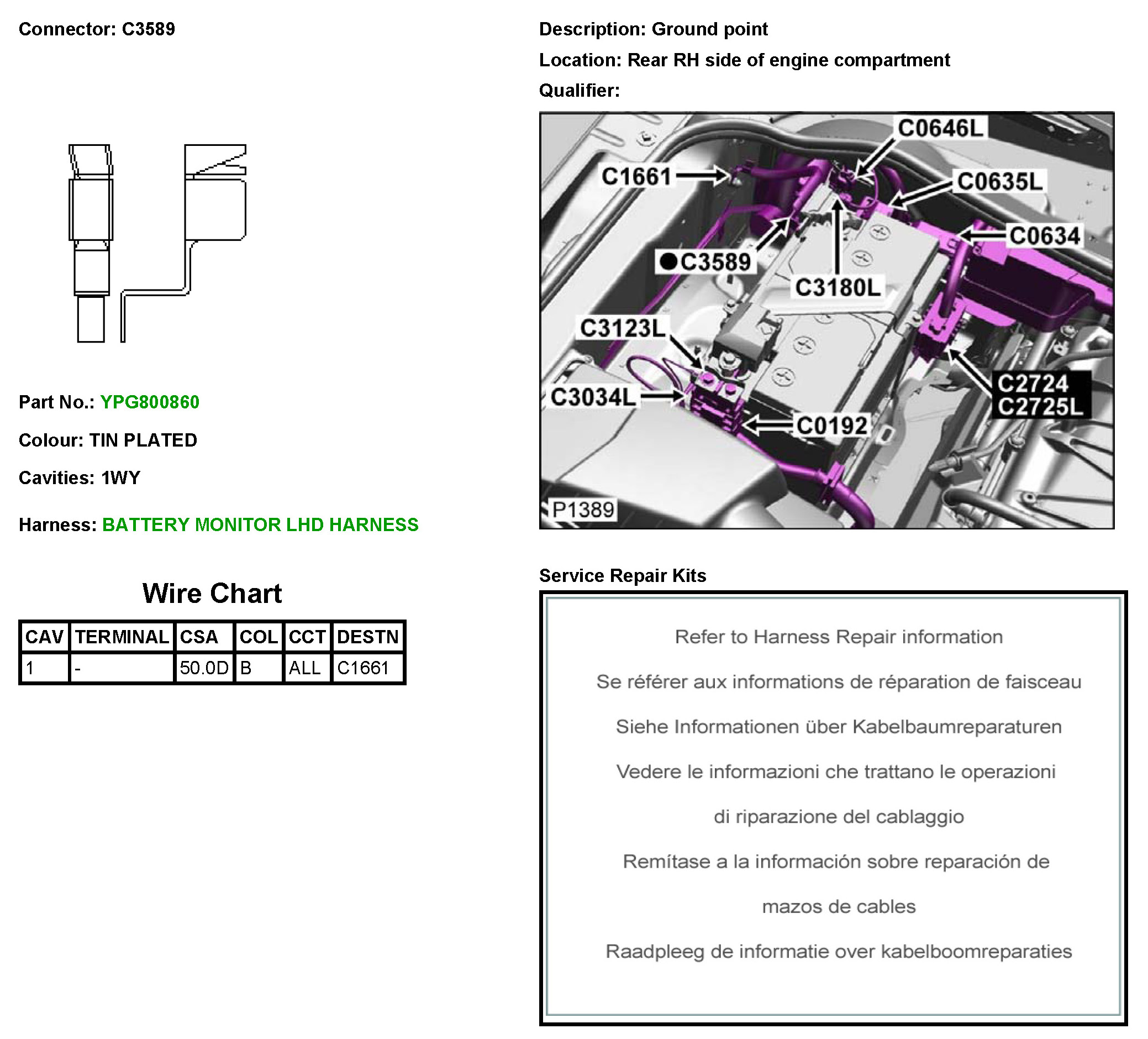 Connector: C3589

Part No.: YPG800860

Colour: TIN PLATED

Cavities: 1WY

Harness: BATTERY MONITOR LHD HARNESS

Wire Chart

| CAV | TERMINAL | CSA | COL | CCT | DESTN |
|---|---|---|---|---|---|
| 1 | - | 50.0D | B | ALL | C1661 |

Description: Ground point

Location: Rear RH side of engine compartment

Qualifier:

C0646L
C1661
C0635L
C0634
C3589
C3180L
C3123L
C3034L
C2724
C2725L
C0192
P1389

Service Repair Kits

Refer to Harness Repair information

Se référer aux informations de réparation de faisceau

Siehe Informationen über Kabelbaumreparaturen

Vedere le informazioni che trattano le operazioni

di riparazione del cablaggio

Remítase a la información sobre reparación de

mazos de cables

Raadpleeg de informatie over kabelboomreparaties