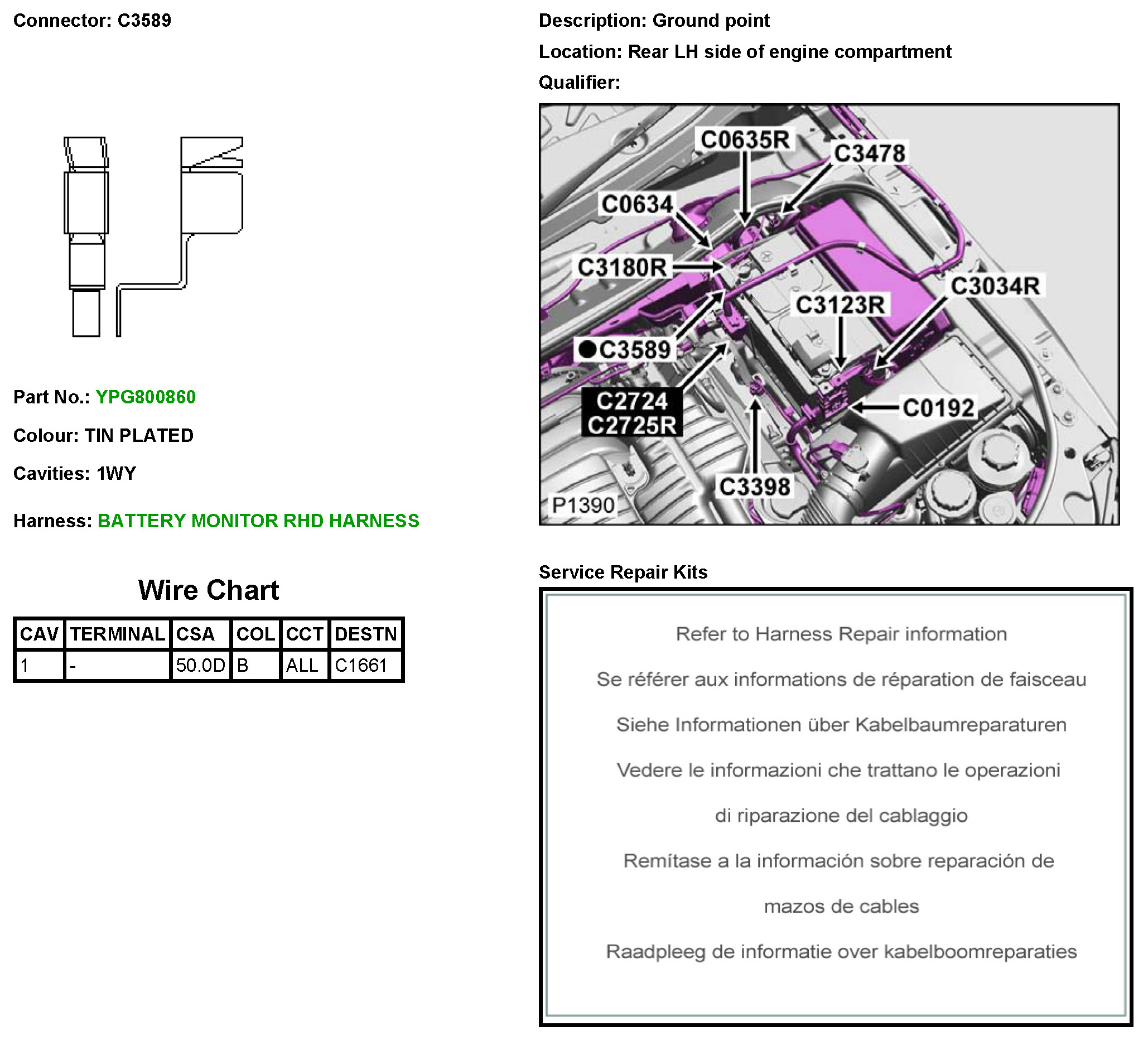 Connector: C3589

Part No.: YPG800860

Colour: TIN PLATED

Cavities: 1WY

Harness: BATTERY MONITOR RHD HARNESS

Wire Chart

| CAV | TERMINAL | CSA | COL | CCT | DESTN |
|---|---|---|---|---|---|
| 1 | - | 50.0D | B | ALL | C1661 |

Description: Ground point

Location: Rear LH side of engine compartment

Qualifier:

C0635R
C3478
C0634
C3180R
C3034R
C3123R
●C3589
C2724
C2725R
C0192
C3398
P1390

Service Repair Kits

Refer to Harness Repair information

Se référer aux informations de réparation de faisceau

Siehe Informationen über Kabelbaumreparaturen

Vedere le informazioni che trattano le operazioni di riparazione del cablaggio

Remítase a la información sobre reparación de mazos de cables

Raadpleeg de informatie over kabelboomreparaties