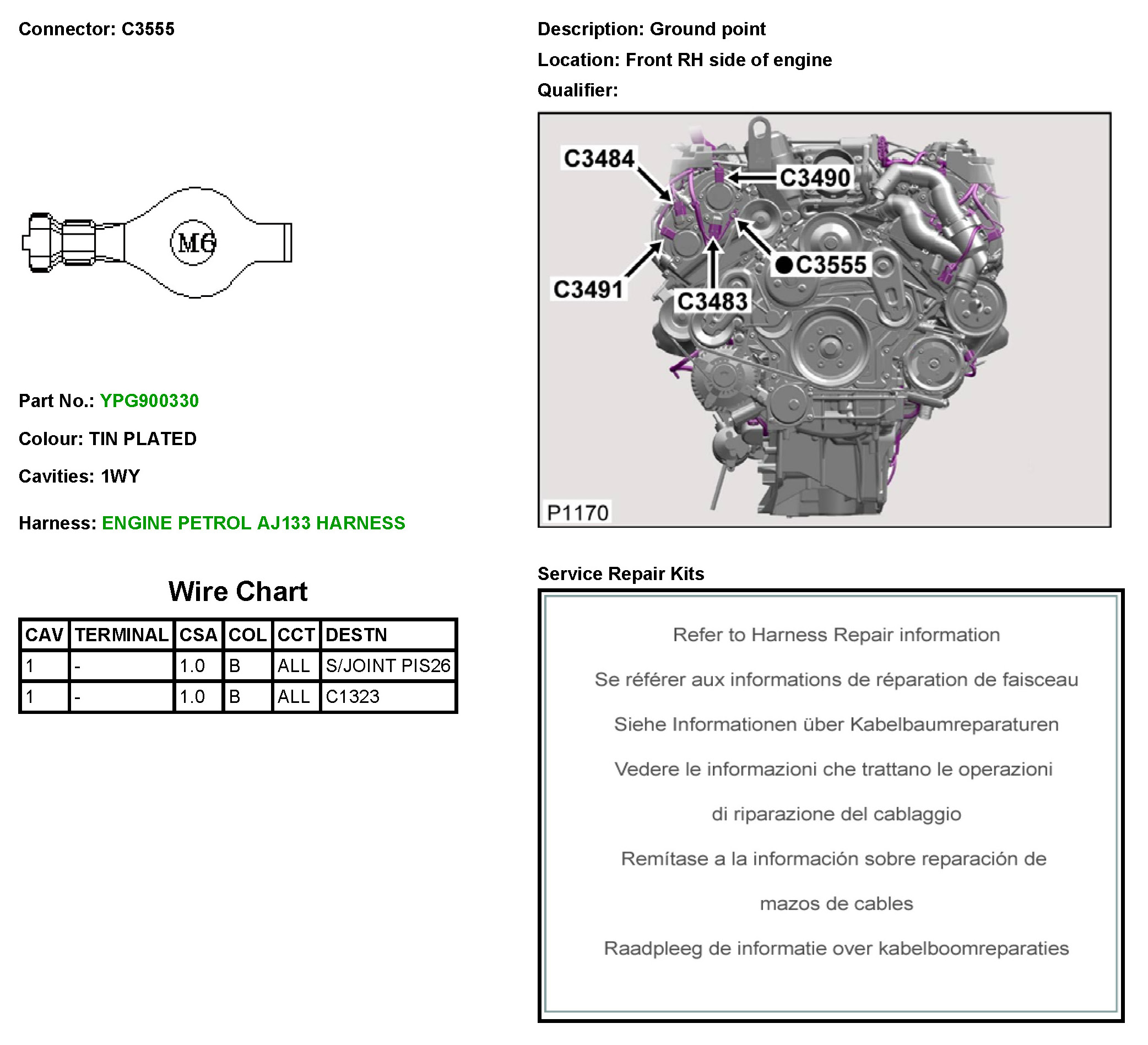 Connector: C3555

M6

Part No.: YPG900330

Colour: TIN PLATED

Cavities: 1WY

Harness: ENGINE PETROL AJ133 HARNESS

Wire Chart

| CAV | TERMINAL | CSA | COL | CCT | DESTN |
|---|---|---|---|---|---|
| 1 | - | 1.0 | B | ALL | S/JOINT PIS26 |
| 1 | - | 1.0 | B | ALL | C1323 |

Description: Ground point

Location: Front RH side of engine

Qualifier:

C3484
C3490
C3555
C3491
C3483
P1170

Service Repair Kits

Refer to Harness Repair information

Se référer aux informations de réparation de faisceau

Siehe Informationen über Kabelbaumreparaturen

Vedere le informazioni che trattano le operazioni di riparazione del cablaggio

Remítase a la información sobre reparación de mazos de cables

Raadpleeg de informatie over kabelboomreparaties