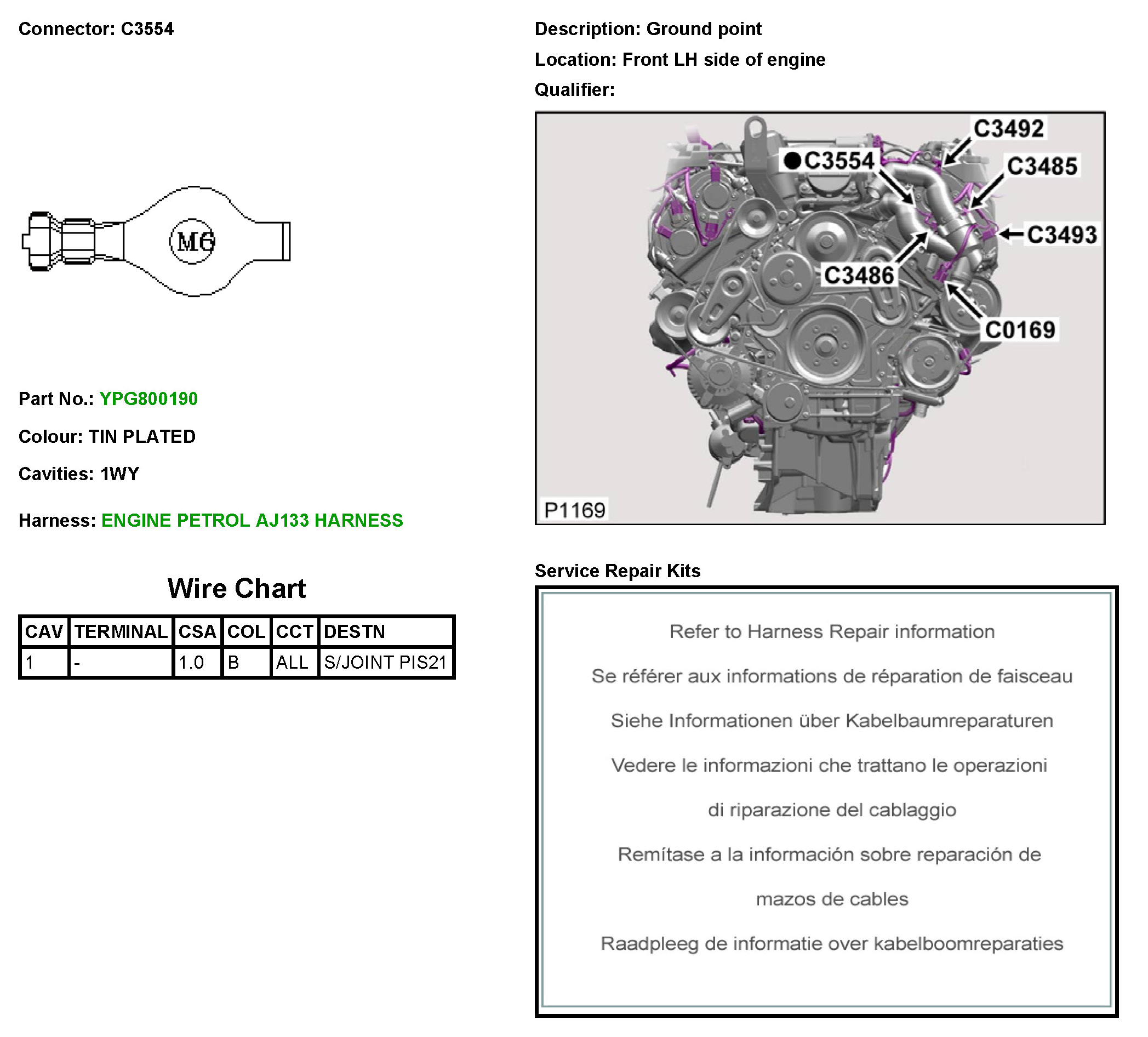 Connector: C3554

M6

Part No.: YPG800190

Colour: TIN PLATED

Cavities: 1WY

Harness: ENGINE PETROL AJ133 HARNESS

Wire Chart

| CAV | TERMINAL | CSA | COL | CCT | DESTN |
|---|---|---|---|---|---|
| 1 | - | 1.0 | B | ALL | S/JOINT PIS21 |

Description: Ground point

Location: Front LH side of engine

Qualifier:

C3492
C3554
C3485
C3493
C3486
C0169
P1169

Service Repair Kits

Refer to Harness Repair information

Se référer aux informations de réparation de faisceau

Siehe Informationen über Kabelbaumreparaturen

Vedere le informazioni che trattano le operazioni di riparazione del cablaggio

Remítase a la información sobre reparación de mazos de cables

Raadpleeg de informatie over kabelboomreparaties