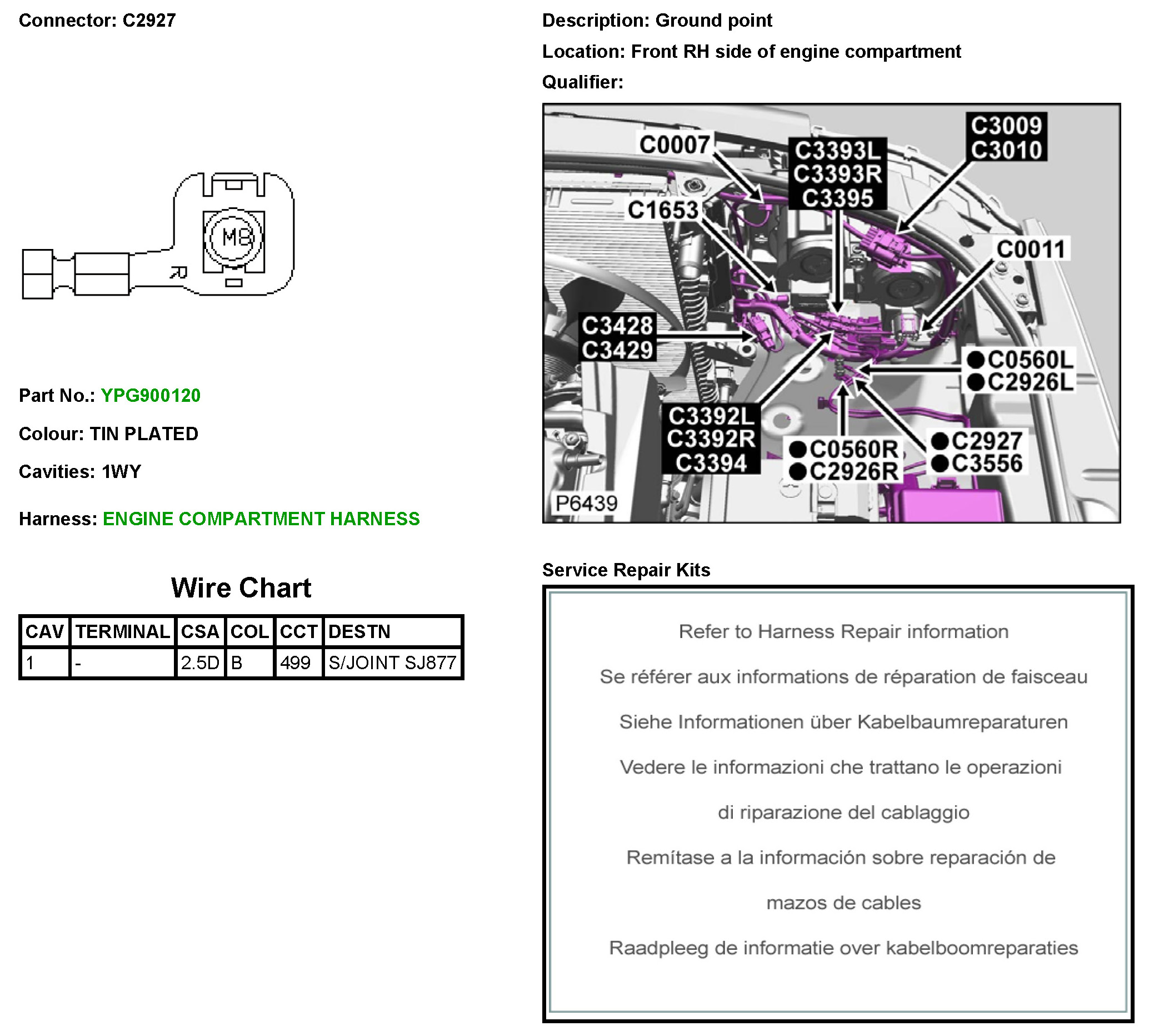 Connector: C2927

M8

R

Part No.: YPG900120

Colour: TIN PLATED

Cavities: 1WY

Harness: ENGINE COMPARTMENT HARNESS

Wire Chart

| CAV | TERMINAL | CSA | COL | CCT | DESTN |
|---|---|---|---|---|---|
| 1 | - | 2.5D | B | 499 | S/JOINT SJ877 |

Description: Ground point

Location: Front RH side of engine compartment

Qualifier:

C0007
C3393L
C3393R
C3395
C3009
C3010
C1653
C0011
C3428
C3429
●C0560L
●C2926L
C3392L
C3392R
C3394
●C0560R
●C2926R
●C2927
●C3556
P6439

Service Repair Kits

Refer to Harness Repair information

Se référer aux informations de réparation de faisceau

Siehe Informationen über Kabelbaumreparaturen

Vedere le informazioni che trattano le operazioni

di riparazione del cablaggio

Remítase a la información sobre reparación de

mazos de cables

Raadpleeg de informatie over kabelboomreparaties