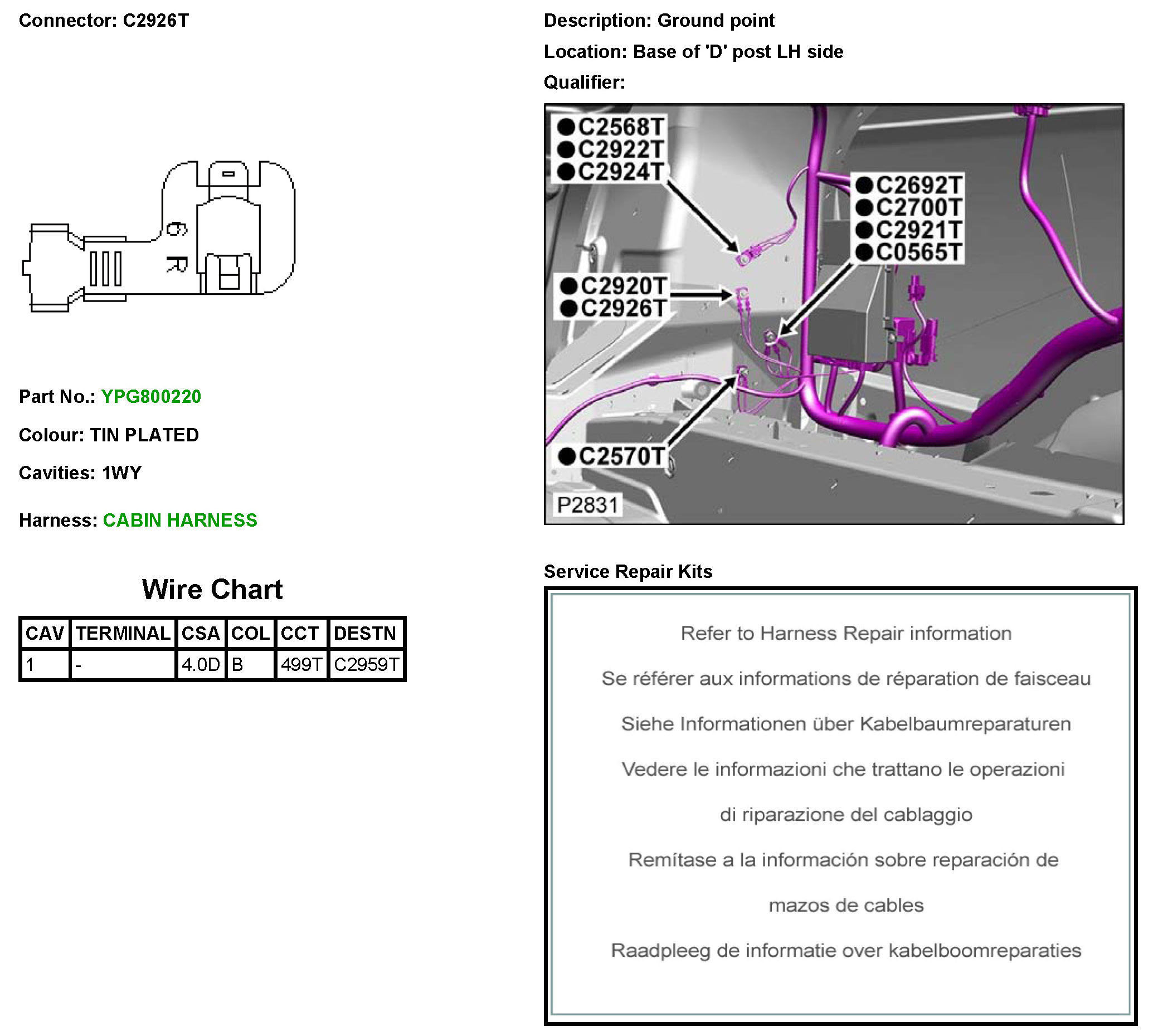 Connector: C2926T

6
R

Part No.: YPG800220

Colour: TIN PLATED

Cavities: 1WY

Harness: CABIN HARNESS

Wire Chart

| CAV | TERMINAL | CSA | COL | CCT | DESTN |
|---|---|---|---|---|---|
| 1 | - | 4.0D | B | 499T | C2959T |

Description: Ground point

Location: Base of 'D' post LH side

Qualifier:

●C2568T
●C2922T
●C2924T
●C2692T
●C2700T
●C2921T
●C0565T
●C2920T
●C2926T
●C2570T
P2831

Service Repair Kits

Refer to Harness Repair information

Se référer aux informations de réparation de faisceau

Siehe Informationen über Kabelbaumreparaturen

Vedere le informazioni che trattano le operazioni

di riparazione del cablaggio

Remítase a la información sobre reparación de

mazos de cables

Raadpleeg de informatie over kabelboomreparaties