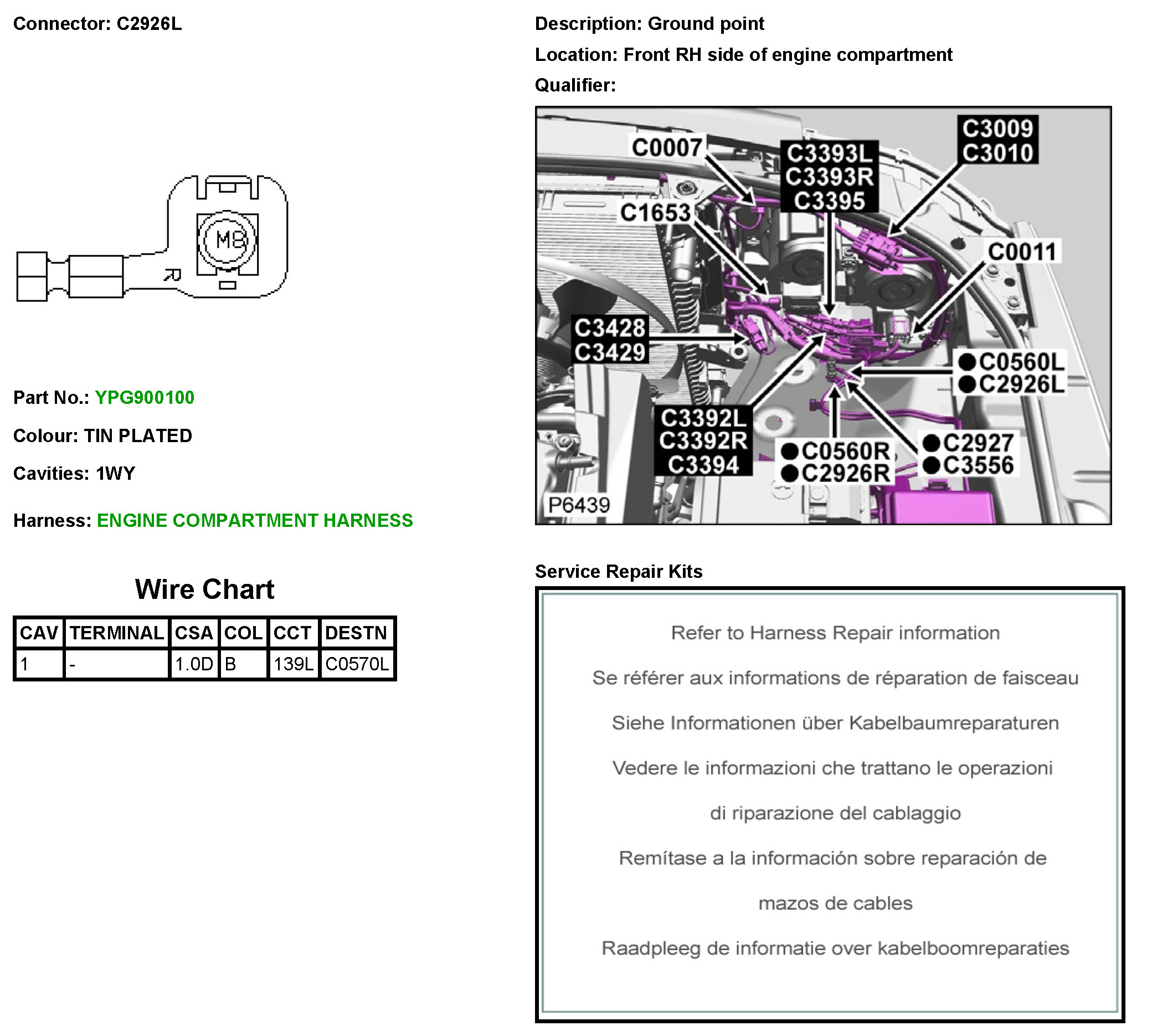 Connector: C2926L

M8

R

Part No.: YPG900100

Colour: TIN PLATED

Cavities: 1WY

Harness: ENGINE COMPARTMENT HARNESS

Wire Chart

| CAV | TERMINAL | CSA | COL | CCT | DESTN |
|---|---|---|---|---|---|
| 1 | - | 1.0D | B | 139L | C0570L |

Description: Ground point

Location: Front RH side of engine compartment

Qualifier:

C0007
C3393L
C3393R
C3395
C3009
C3010
C1653
C0011
C3428
C3429
●C0560L
●C2926L
C3392L
C3392R
C3394
●C0560R
●C2926R
●C2927
●C3556
P6439

Service Repair Kits

Refer to Harness Repair information

Se référer aux informations de réparation de faisceau

Siehe Informationen über Kabelbaumreparaturen

Vedere le informazioni che trattano le operazioni

di riparazione del cablaggio

Remítase a la información sobre reparación de

mazos de cables

Raadpleeg de informatie over kabelboomreparaties