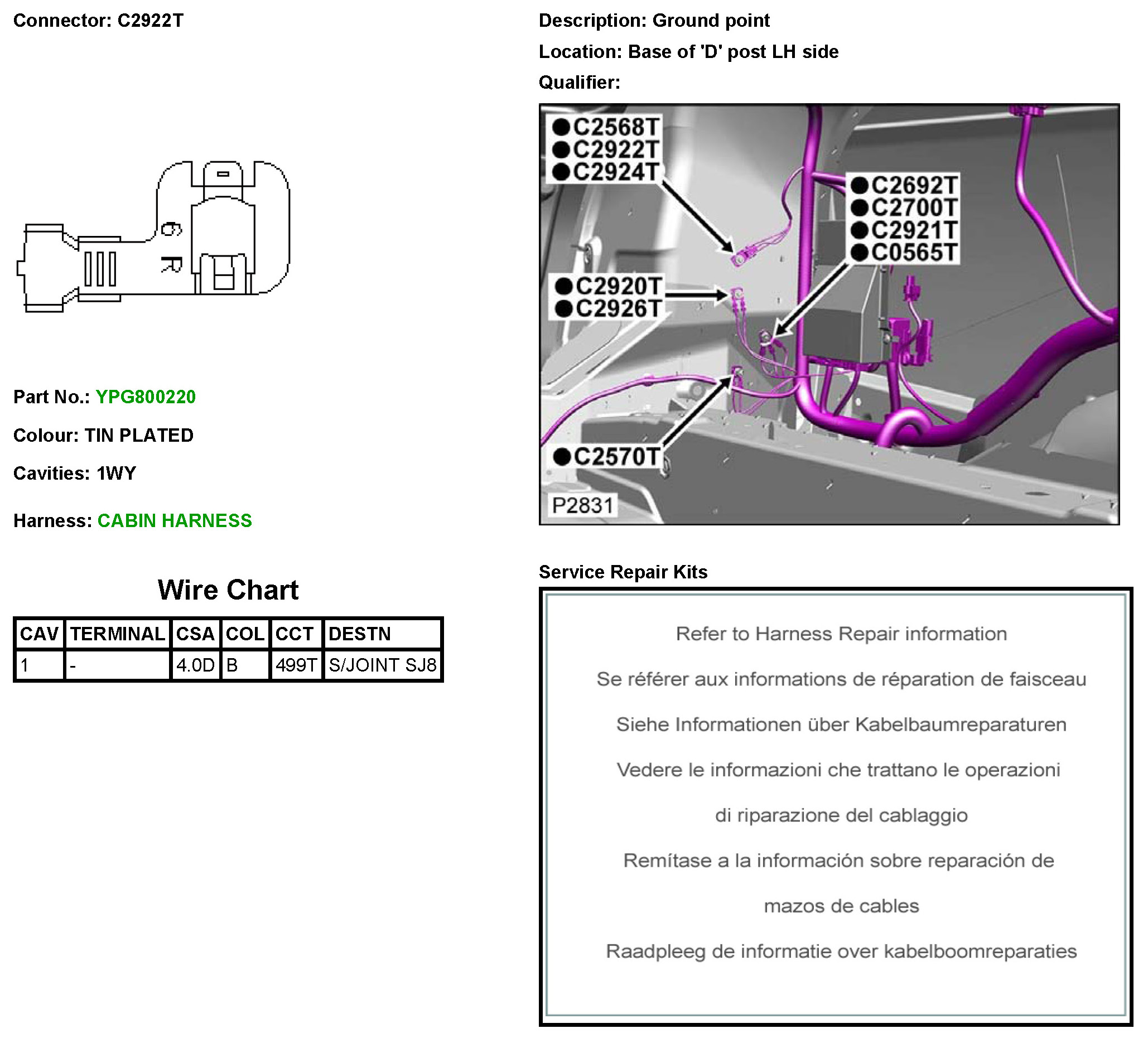 Connector: C2922T

6
R

Part No.: YPG800220

Colour: TIN PLATED

Cavities: 1WY

Harness: CABIN HARNESS

Wire Chart

| CAV | TERMINAL | CSA | COL | CCT | DESTN |
|---|---|---|---|---|---|
| 1 | - | 4.0D | B | 499T | S/JOINT SJ8 |

Description: Ground point

Location: Base of 'D' post LH side

Qualifier:

●C2568T
●C2922T
●C2924T
●C2692T
●C2700T
●C2921T
●C0565T
●C2920T
●C2926T
●C2570T
P2831

Service Repair Kits

Refer to Harness Repair information

Se référer aux informations de réparation de faisceau

Siehe Informationen über Kabelbaumreparaturen

Vedere le informazioni che trattano le operazioni di riparazione del cablaggio

Remítase a la información sobre reparación de mazos de cables

Raadpleeg de informatie over kabelboomreparaties