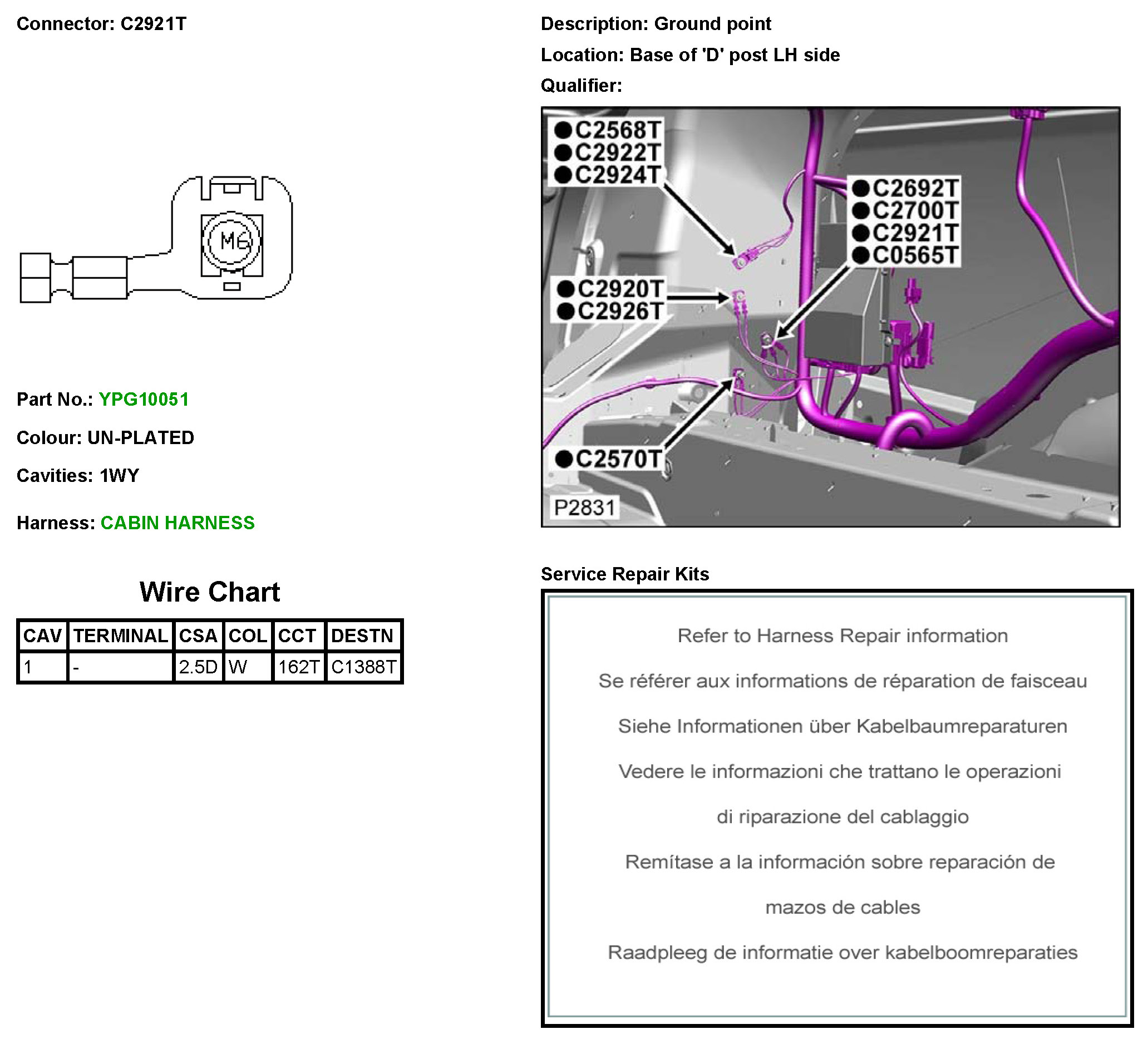 Connector: C2921T

M6

Part No.: YPG10051

Colour: UN-PLATED

Cavities: 1WY

Harness: CABIN HARNESS

Wire Chart

| CAV | TERMINAL | CSA | COL | CCT | DESTN |
|---|---|---|---|---|---|
| 1 | - | 2.5D | W | 162T | C1388T |

Description: Ground point

Location: Base of 'D' post LH side

Qualifier:

●C2568T
●C2922T
●C2924T

●C2692T
●C2700T
●C2921T
●C0565T

●C2920T
●C2926T

●C2570T

P2831

Service Repair Kits

Refer to Harness Repair information

Se référer aux informations de réparation de faisceau

Siehe Informationen über Kabelbaumreparaturen

Vedere le informazioni che trattano le operazioni di riparazione del cablaggio

Remítase a la información sobre reparación de mazos de cables

Raadpleeg de informatie over kabelboomreparaties