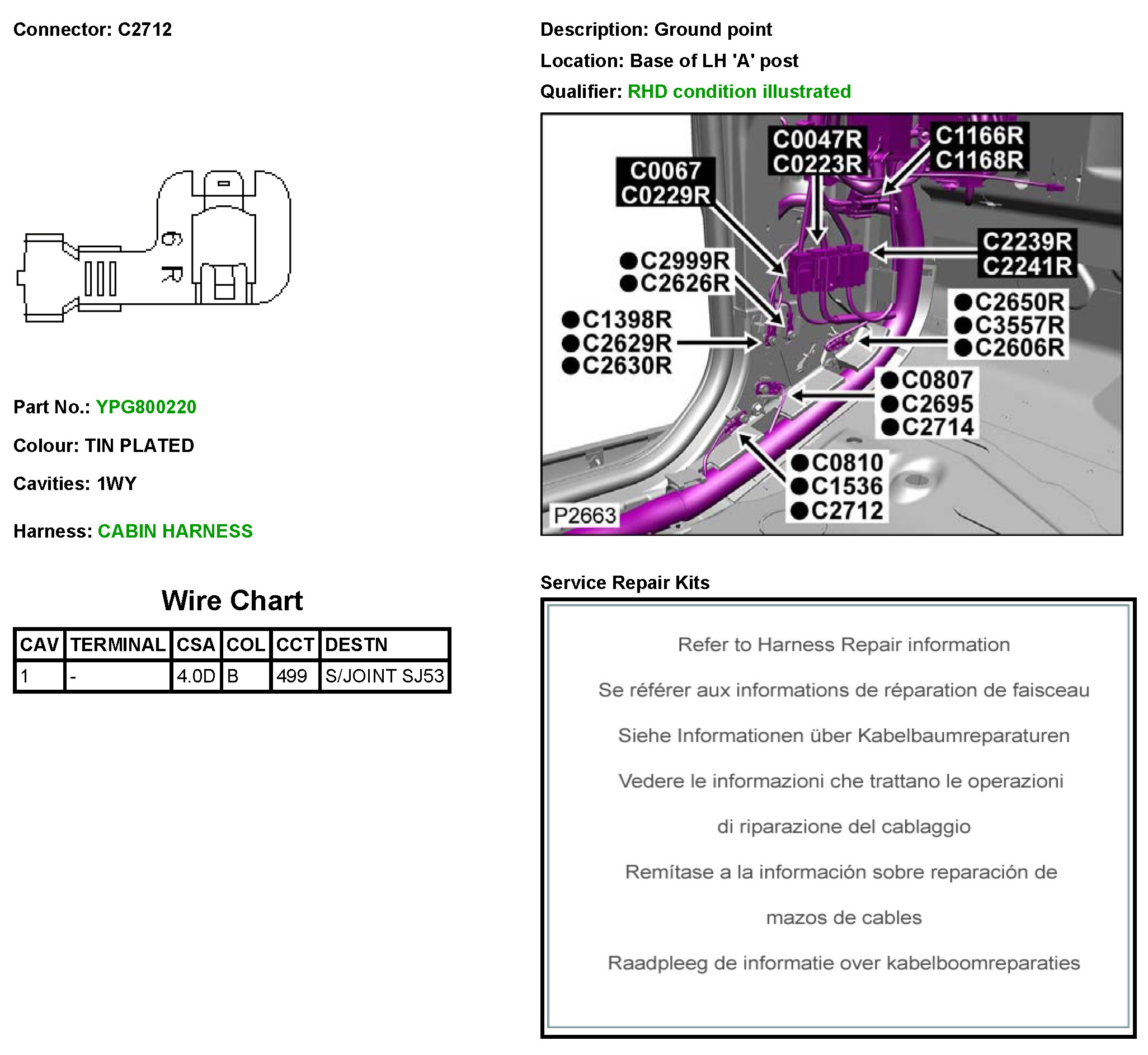 Connector: C2712

6
R

Part No.: YPG800220

Colour: TIN PLATED

Cavities: 1WY

Harness: CABIN HARNESS

Wire Chart

| CAV | TERMINAL | CSA | COL | CCT | DESTN |
|---|---|---|---|---|---|
| 1 | - | 4.0D | B | 499 | S/JOINT SJ53 |

Description: Ground point

Location: Base of LH 'A' post

Qualifier: RHD condition illustrated

C0067
C0229R

C0047R
C0223R

C1166R
C1168R

C2239R
C2241R

●C2999R
●C2626R

●C1398R
●C2629R
●C2630R

●C2650R
●C3557R
●C2606R

●C0807
●C2695
●C2714

●C0810
●C1536
●C2712

P2663

Service Repair Kits

Refer to Harness Repair information

Se référer aux informations de réparation de faisceau

Siehe Informationen über Kabelbaumreparaturen

Vedere le informazioni che trattano le operazioni di riparazione del cablaggio

Remítase a la información sobre reparación de mazos de cables

Raadpleeg de informatie over kabelboomreparaties