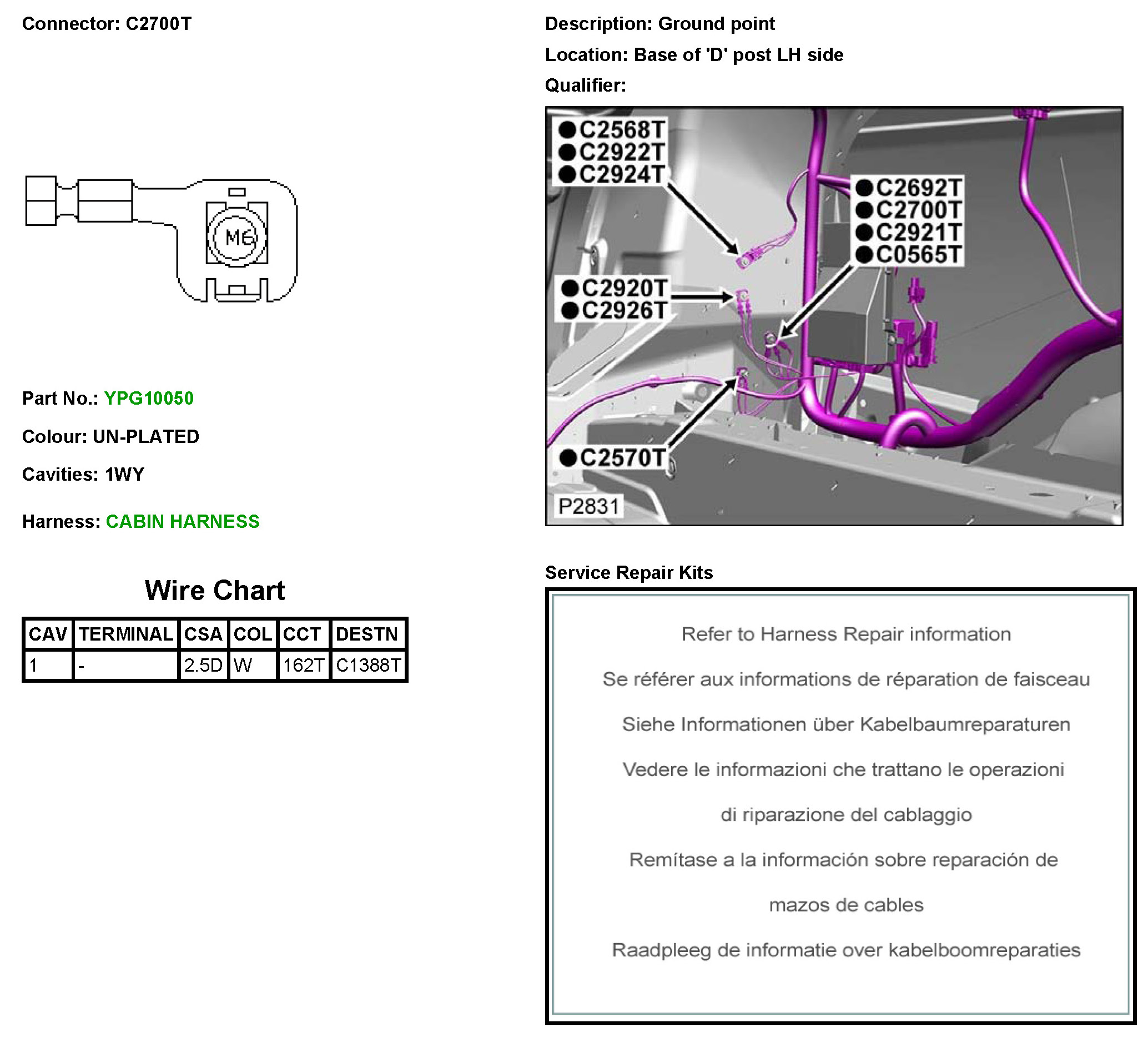 Connector: C2700T

M6

Part No.: YPG10050

Colour: UN-PLATED

Cavities: 1WY

Harness: CABIN HARNESS

Wire Chart

| CAV | TERMINAL | CSA | COL | CCT | DESTN |
|---|---|---|---|---|---|
| 1 | - | 2.5D | W | 162T | C1388T |

Description: Ground point

Location: Base of 'D' post LH side

Qualifier:

●C2568T
●C2922T
●C2924T
●C2692T
●C2700T
●C2921T
●C0565T
●C2920T
●C2926T
●C2570T
P2831

Service Repair Kits

Refer to Harness Repair information

Se référer aux informations de réparation de faisceau

Siehe Informationen über Kabelbaumreparaturen

Vedere le informazioni che trattano le operazioni di riparazione del cablaggio

Remítase a la información sobre reparación de mazos de cables

Raadpleeg de informatie over kabelboomreparaties