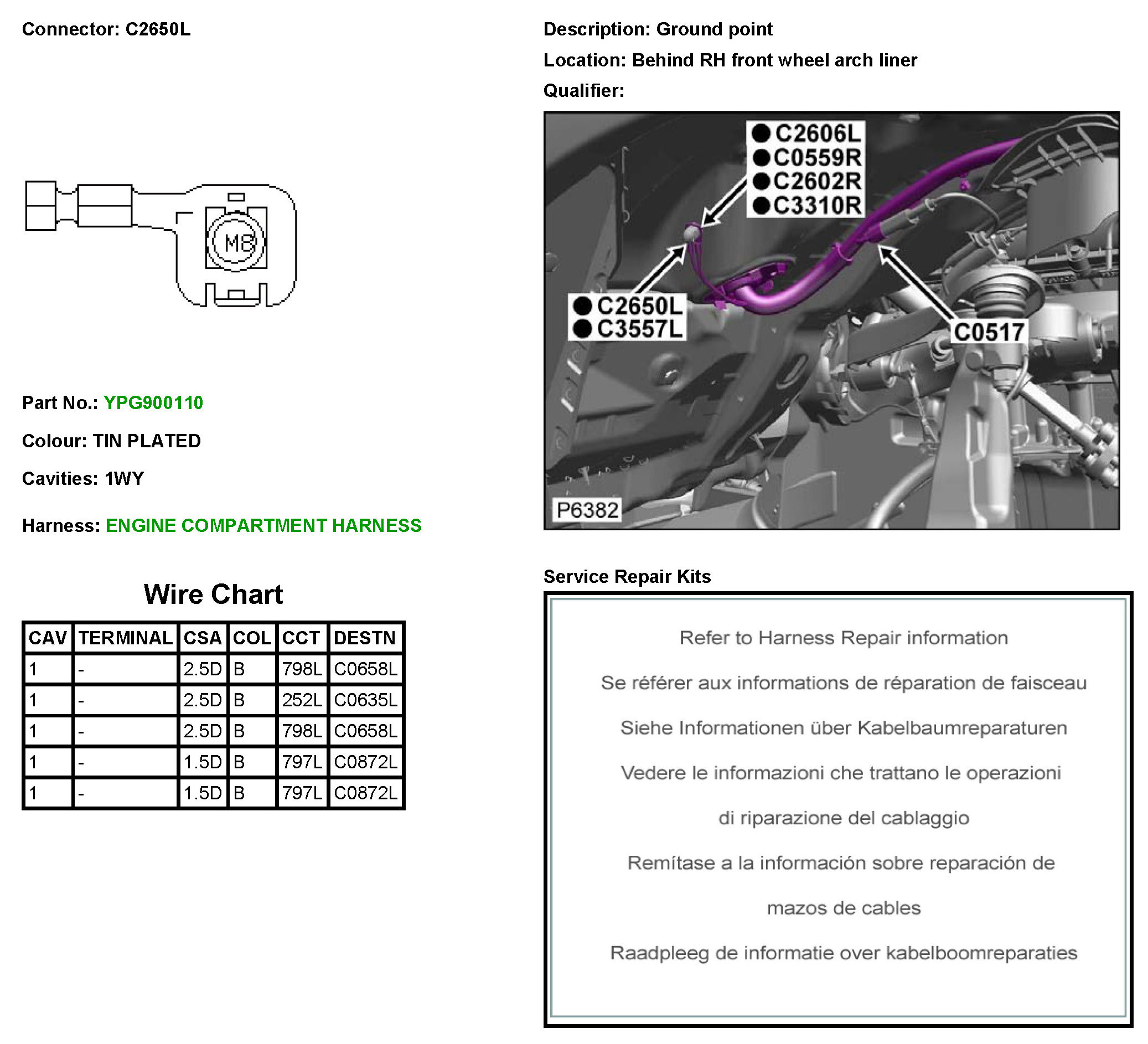 Connector: C2650L

M8

Part No.: YPG900110

Colour: TIN PLATED

Cavities: 1WY

Harness: ENGINE COMPARTMENT HARNESS

Wire Chart

| CAV | TERMINAL | CSA | COL | CCT | DESTN |
|---|---|---|---|---|---|
| 1 | - | 2.5D | B | 798L | C0658L |
| 1 | - | 2.5D | B | 252L | C0635L |
| 1 | - | 2.5D | B | 798L | C0658L |
| 1 | - | 1.5D | B | 797L | C0872L |
| 1 | - | 1.5D | B | 797L | C0872L |

Description: Ground point

Location: Behind RH front wheel arch liner

Qualifier:

C2606L
C0559R
C2602R
C3310R

C2650L
C3557L

C0517

P6382

Service Repair Kits

Refer to Harness Repair information

Se référer aux informations de réparation de faisceau

Siehe Informationen über Kabelbaumreparaturen

Vedere le informazioni che trattano le operazioni di riparazione del cablaggio

Remítase a la información sobre reparación de mazos de cables

Raadpleeg de informatie over kabelboomreparaties