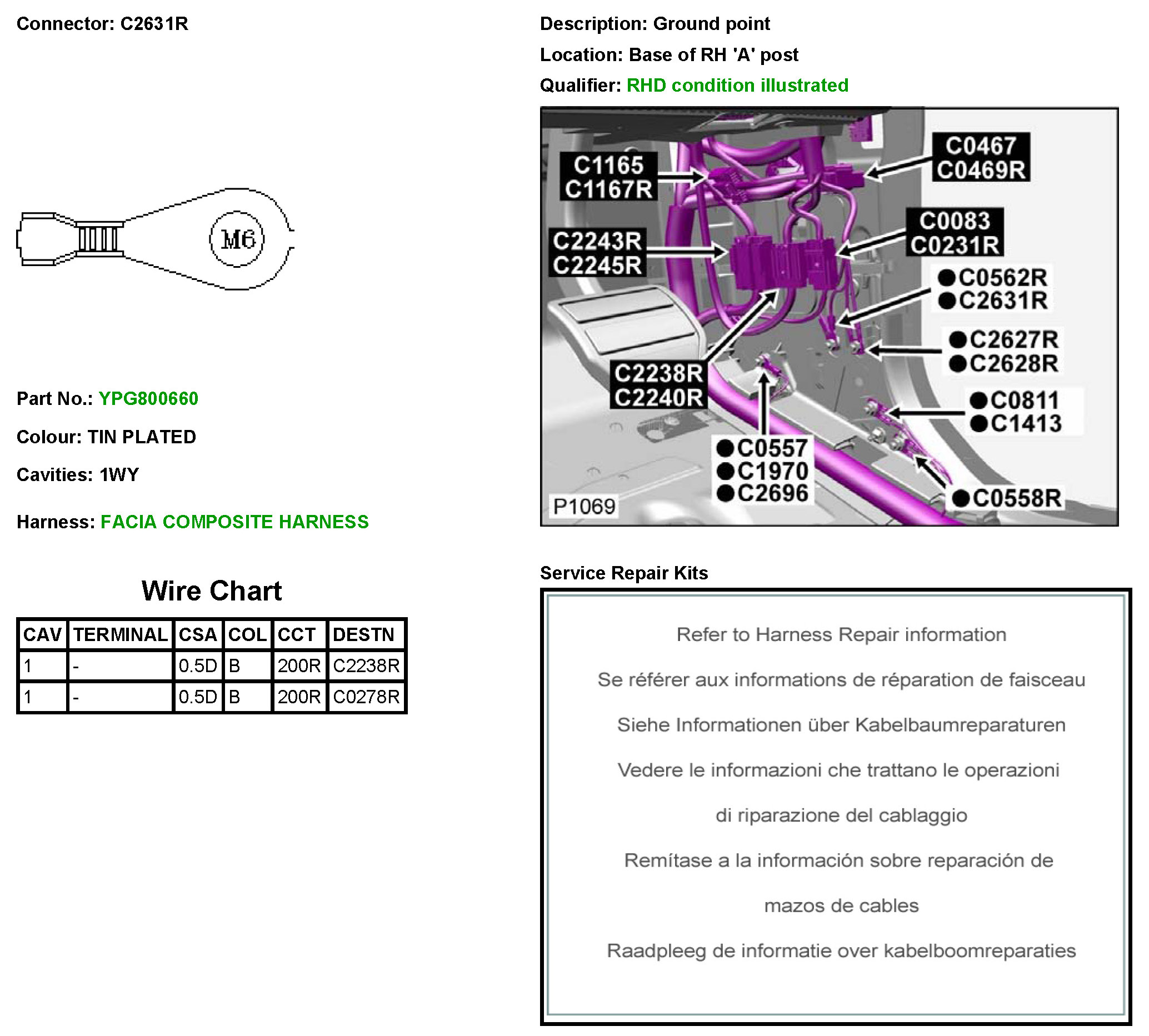 Connector: C2631R

M6

Part No.: YPG800660

Colour: TIN PLATED

Cavities: 1WY

Harness: FACIA COMPOSITE HARNESS

Wire Chart

| CAV | TERMINAL | CSA | COL | CCT | DESTN |
|---|---|---|---|---|---|
| 1 | - | 0.5D | B | 200R | C2238R |
| 1 | - | 0.5D | B | 200R | C0278R |

Description: Ground point

Location: Base of RH 'A' post

Qualifier: RHD condition illustrated

C1165
C1167R

C0467
C0469R

C2243R
C2245R

C0083
C0231R

●C0562R
●C2631R

●C2627R
●C2628R

C2238R
C2240R

●C0811
●C1413

●C0557
●C1970
●C2696

●C0558R

P1069

Service Repair Kits

Refer to Harness Repair information

Se référer aux informations de réparation de faisceau

Siehe Informationen über Kabelbaumreparaturen

Vedere le informazioni che trattano le operazioni di riparazione del cablaggio

Remítase a la información sobre reparación de mazos de cables

Raadpleeg de informatie over kabelboomreparaties