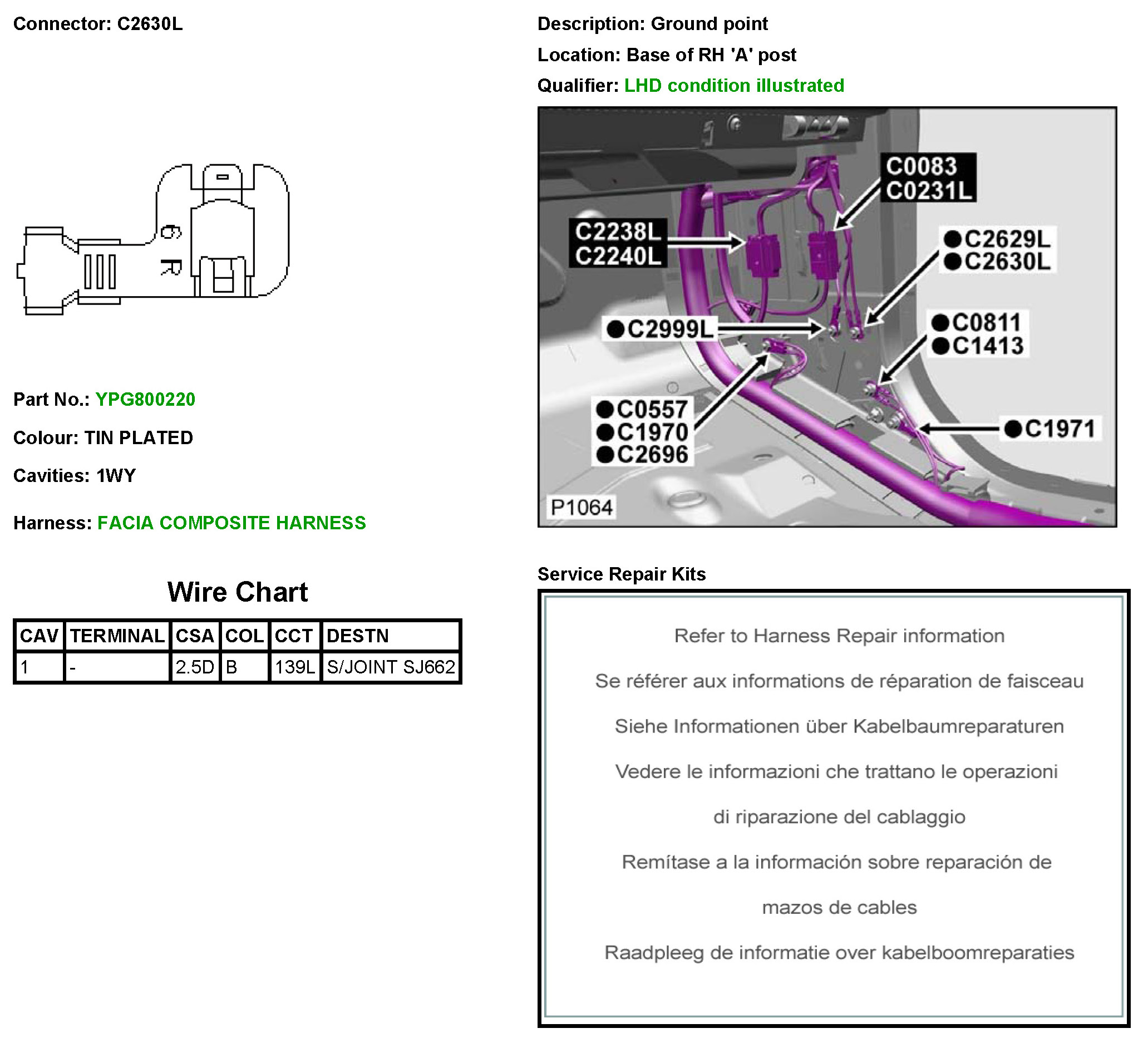 Connector: C2630L

6 R

Part No.: YPG800220

Colour: TIN PLATED

Cavities: 1WY

Harness: FACIA COMPOSITE HARNESS

Wire Chart

| CAV | TERMINAL | CSA | COL | CCT | DESTN |
|---|---|---|---|---|---|
| 1 | - | 2.5D | B | 139L | S/JOINT SJ662 |

Description: Ground point

Location: Base of RH 'A' post

Qualifier: LHD condition illustrated

C0083
C0231L

C2238L
C2240L

●C2629L
●C2630L

●C2999L

●C0811
●C1413

●C0557
●C1970
●C2696

●C1971

P1064

Service Repair Kits

Refer to Harness Repair information

Se référer aux informations de réparation de faisceau

Siehe Informationen über Kabelbaumreparaturen

Vedere le informazioni che trattano le operazioni di riparazione del cablaggio

Remítase a la información sobre reparación de mazos de cables

Raadpleeg de informatie over kabelboomreparaties