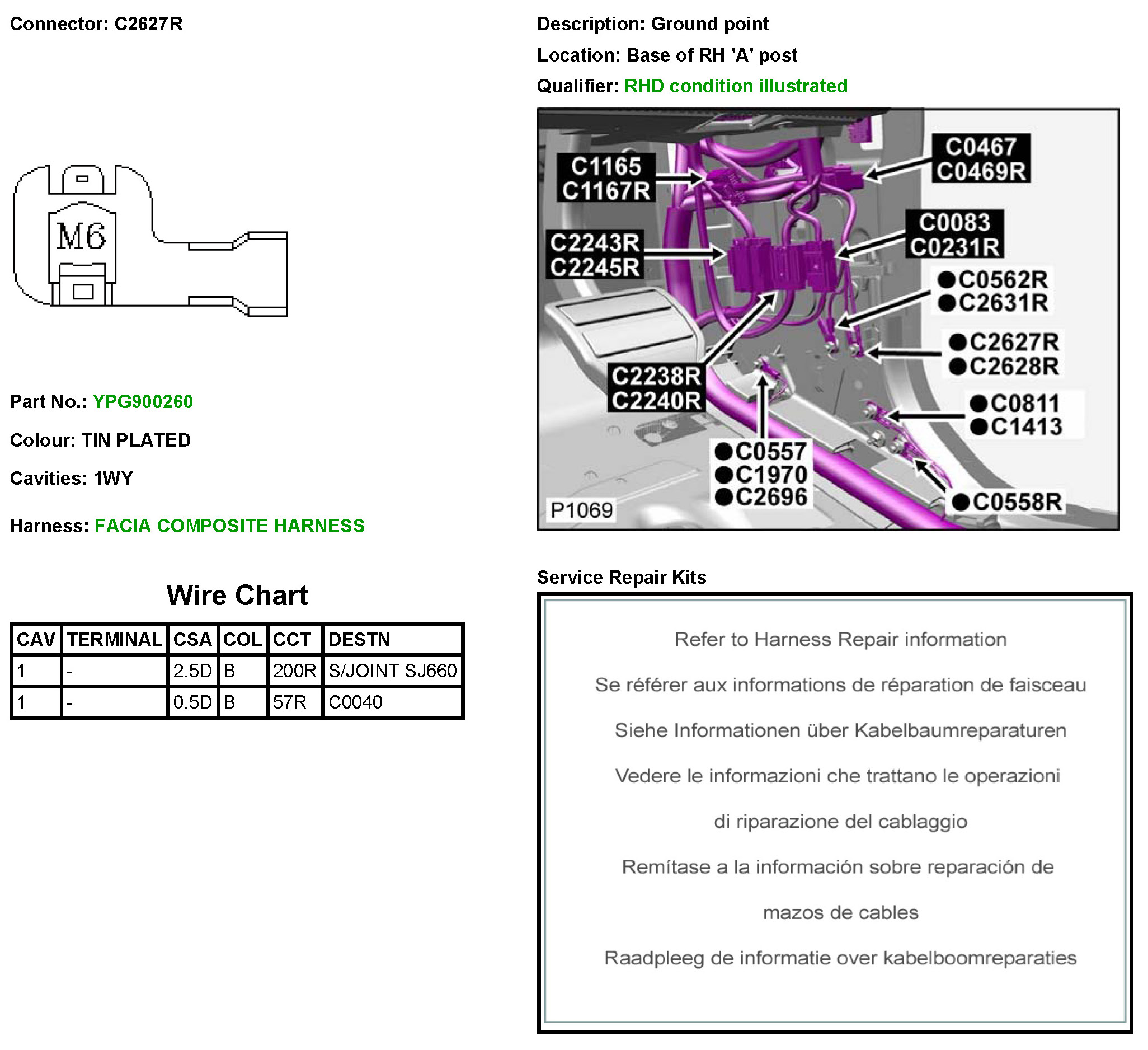 Connector: C2627R

M6

Part No.: YPG900260

Colour: TIN PLATED

Cavities: 1WY

Harness: FACIA COMPOSITE HARNESS

Wire Chart

| CAV | TERMINAL | CSA | COL | CCT | DESTN |
|---|---|---|---|---|---|
| 1 | - | 2.5D | B | 200R | S/JOINT SJ660 |
| 1 | - | 0.5D | B | 57R | C0040 |

Description: Ground point

Location: Base of RH 'A' post

Qualifier: RHD condition illustrated

C1165
C1167R

C0467
C0469R

C2243R
C2245R

C0083
C0231R

●C0562R
●C2631R

●C2627R
●C2628R

C2238R
C2240R

●C0811
●C1413

●C0557
●C1970
●C2696

●C0558R

P1069

Service Repair Kits

Refer to Harness Repair information

Se référer aux informations de réparation de faisceau

Siehe Informationen über Kabelbaumreparaturen

Vedere le informazioni che trattano le operazioni

di riparazione del cablaggio

Remítase a la información sobre reparación de

mazos de cables

Raadpleeg de informatie over kabelboomreparaties