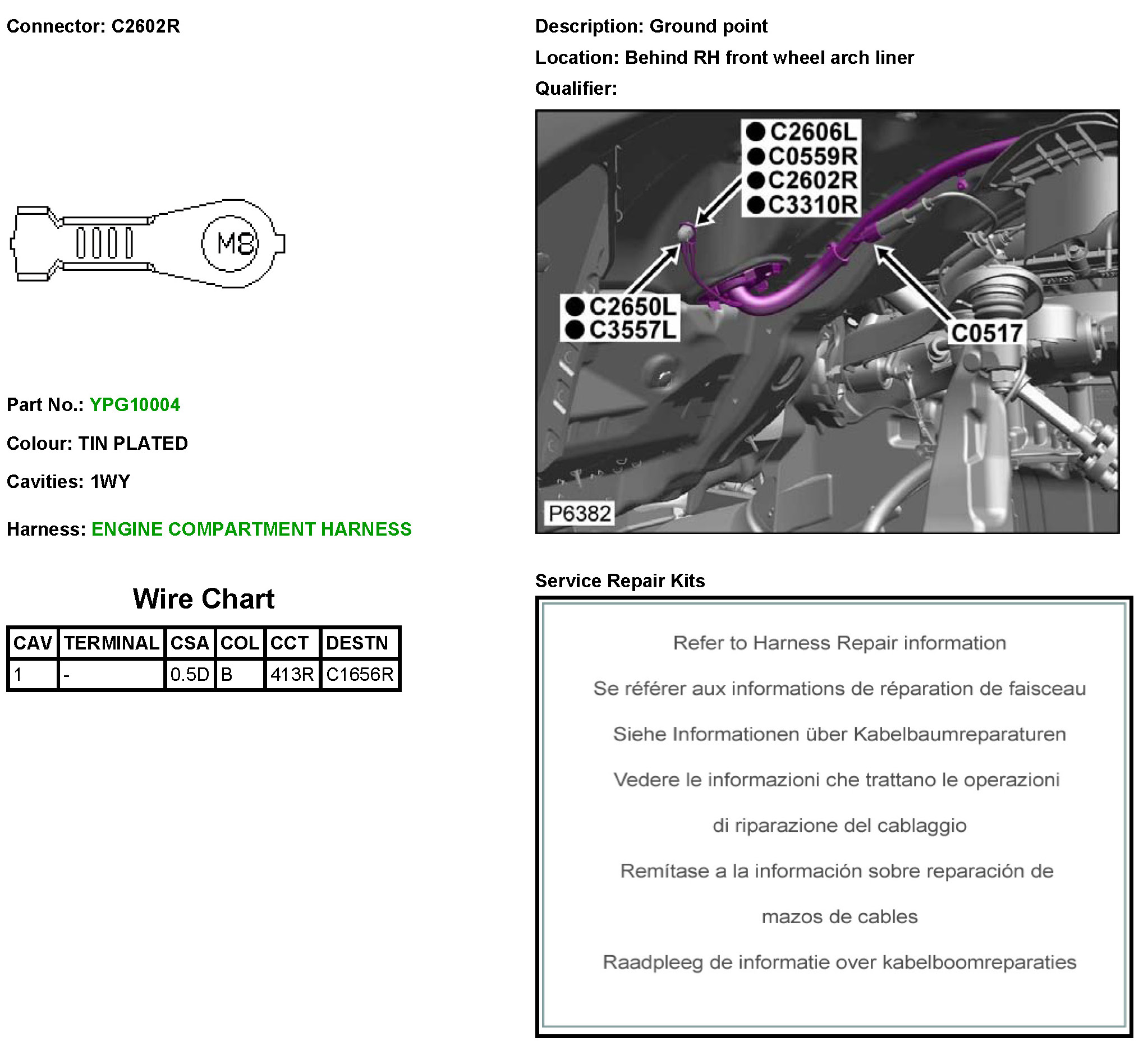 Connector: C2602R

M8

Part No.: YPG10004

Colour: TIN PLATED

Cavities: 1WY

Harness: ENGINE COMPARTMENT HARNESS

Wire Chart

| CAV | TERMINAL | CSA | COL | CCT | DESTN |
|---|---|---|---|---|---|
| 1 | - | 0.5D | B | 413R | C1656R |

Description: Ground point

Location: Behind RH front wheel arch liner

Qualifier:

C2606L
C0559R
C2602R
C3310R

C2650L
C3557L

C0517

P6382

Service Repair Kits

Refer to Harness Repair information

Se référer aux informations de réparation de faisceau

Siehe Informationen über Kabelbaumreparaturen

Vedere le informazioni che trattano le operazioni di riparazione del cablaggio

Remítase a la información sobre reparación de mazos de cables

Raadpleeg de informatie over kabelboomreparaties