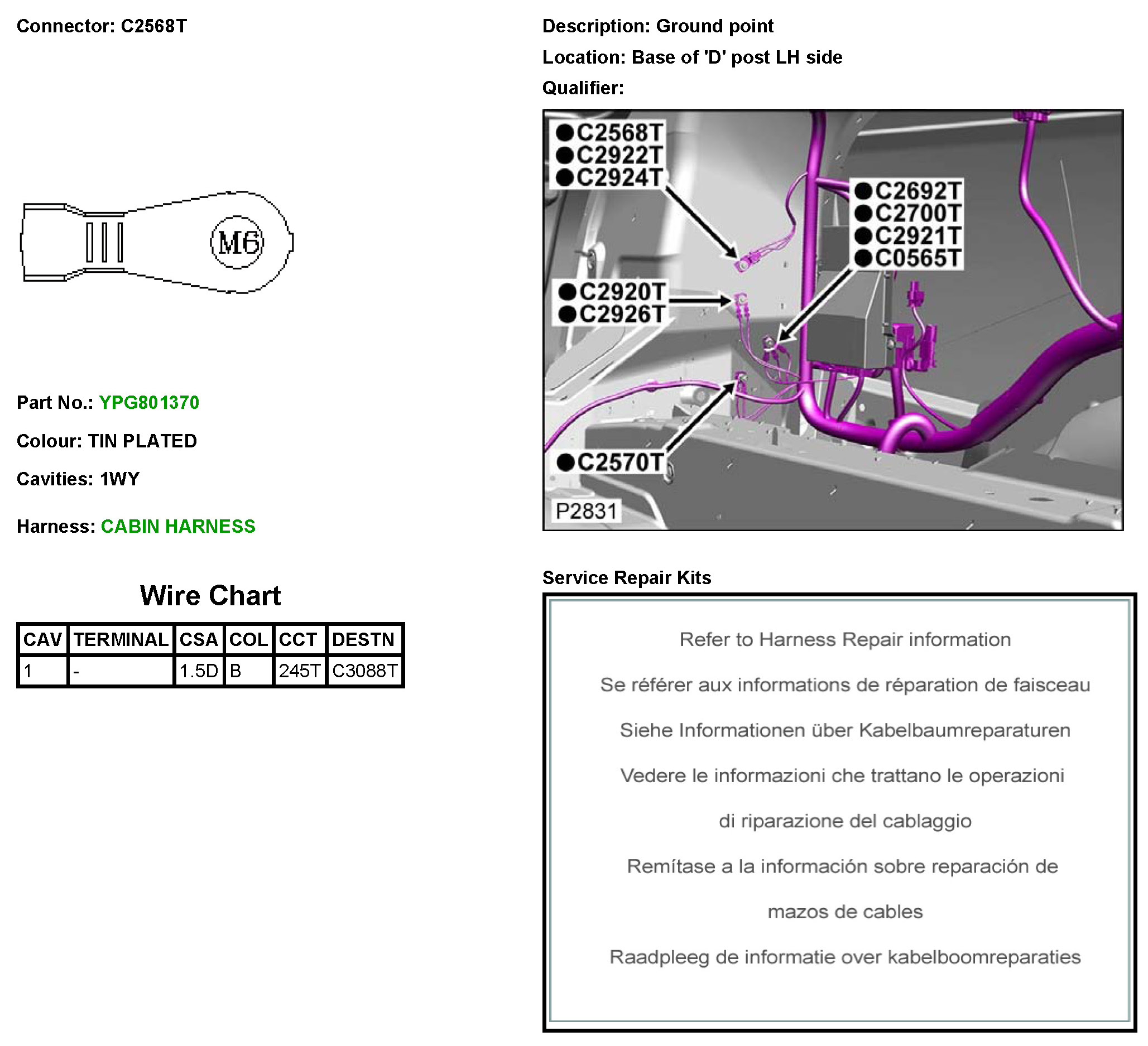 Connector: C2568T

M6

Part No.: YPG801370

Colour: TIN PLATED

Cavities: 1WY

Harness: CABIN HARNESS

Wire Chart

| CAV | TERMINAL | CSA | COL | CCT | DESTN |
|---|---|---|---|---|---|
| 1 | - | 1.5D | B | 245T | C3088T |

Description: Ground point

Location: Base of 'D' post LH side

Qualifier:

●C2568T
●C2922T
●C2924T
●C2692T
●C2700T
●C2921T
●C0565T
●C2920T
●C2926T
●C2570T
P2831

Service Repair Kits

Refer to Harness Repair information

Se référer aux informations de réparation de faisceau

Siehe Informationen über Kabelbaumreparaturen

Vedere le informazioni che trattano le operazioni di riparazione del cablaggio

Remítase a la información sobre reparación de mazos de cables

Raadpleeg de informatie over kabelboomreparaties