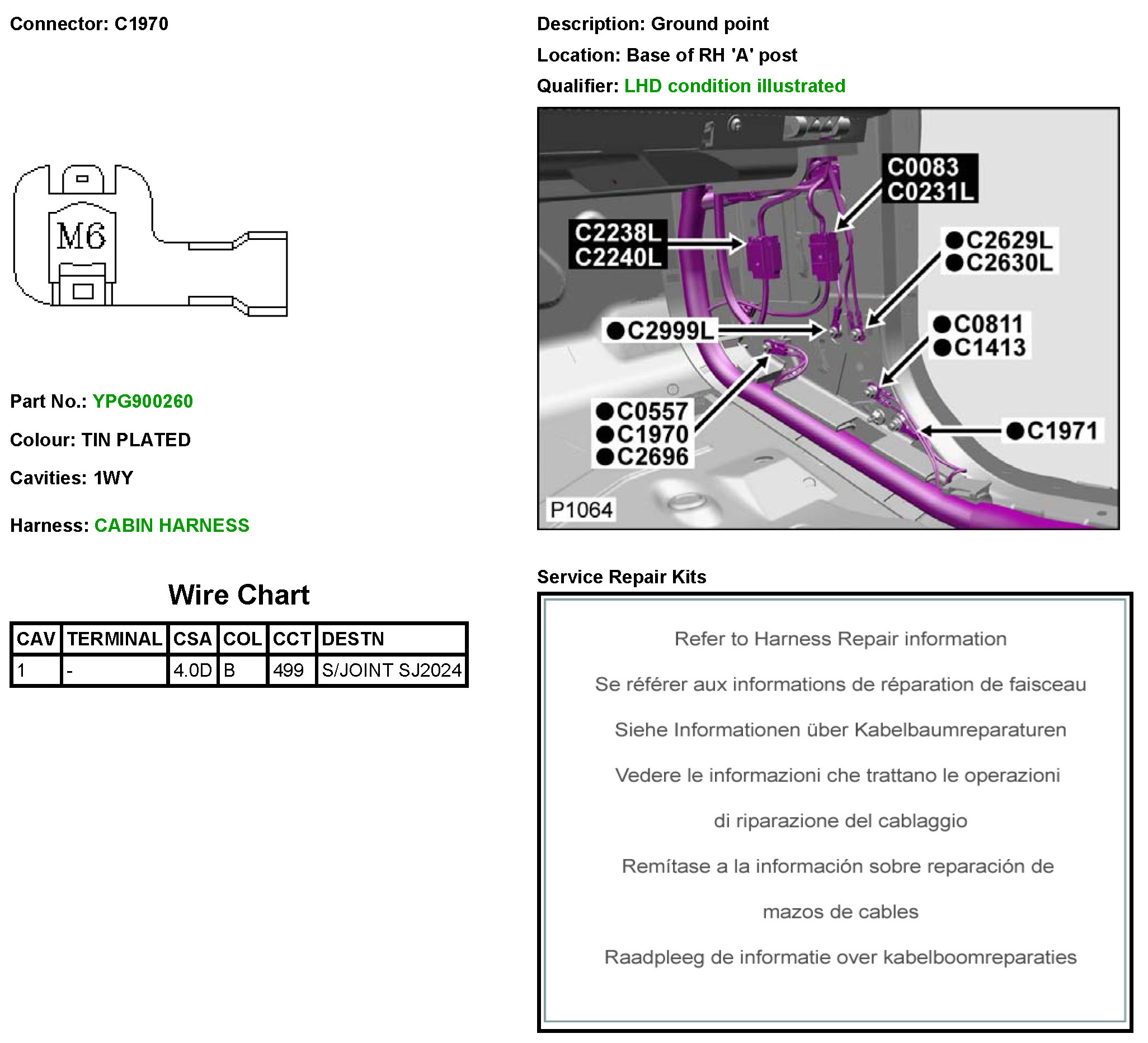 Connector: C1970

M6

Part No.: YPG900260

Colour: TIN PLATED

Cavities: 1WY

Harness: CABIN HARNESS

Wire Chart

| CAV | TERMINAL | CSA | COL | CCT | DESTN |
|---|---|---|---|---|---|
| 1 | - | 4.0D | B | 499 | S/JOINT SJ2024 |

Description: Ground point

Location: Base of RH 'A' post

Qualifier: LHD condition illustrated

C0083
C0231L

C2238L
C2240L

●C2629L
●C2630L

●C2999L

●C0811
●C1413

●C0557
●C1970
●C2696

●C1971

P1064

Service Repair Kits

Refer to Harness Repair information

Se référer aux informations de réparation de faisceau

Siehe Informationen über Kabelbaumreparaturen

Vedere le informazioni che trattano le operazioni

di riparazione del cablaggio

Remítase a la información sobre reparación de

mazos de cables

Raadpleeg de informatie over kabelboomreparaties