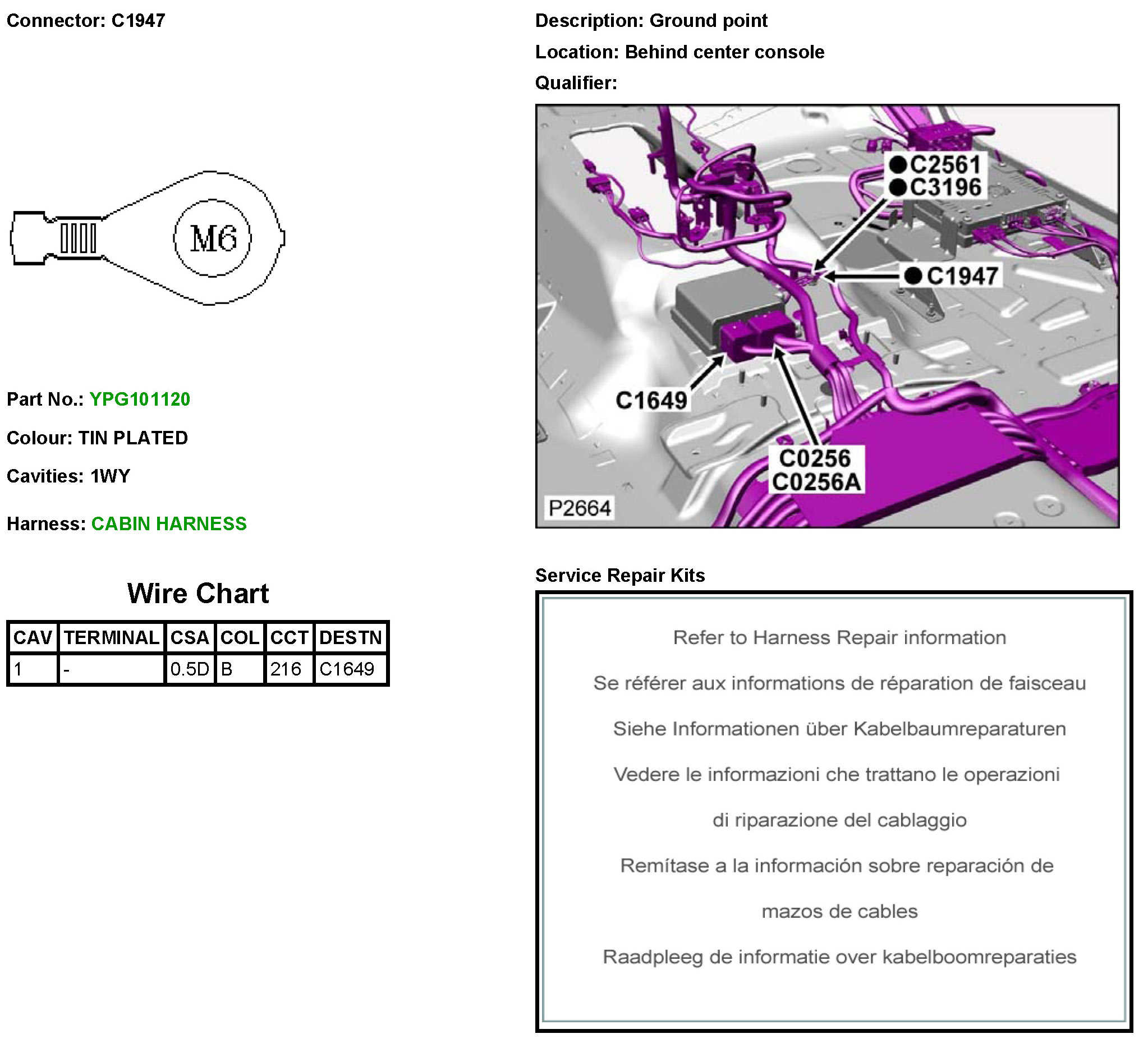 Connector: C1947

M6

Part No.: YPG101120

Colour: TIN PLATED

Cavities: 1WY

Harness: CABIN HARNESS

Wire Chart

| CAV | TERMINAL | CSA | COL | CCT | DESTN |
|---|---|---|---|---|---|
| 1 | - | 0.5D | B | 216 | C1649 |

Description: Ground point

Location: Behind center console

Qualifier:

C2561
C3196
C1947
C1649
C0256
C0256A
P2664

Service Repair Kits

Refer to Harness Repair information

Se référer aux informations de réparation de faisceau

Siehe Informationen über Kabelbaumreparaturen

Vedere le informazioni che trattano le operazioni di riparazione del cablaggio

Remítase a la información sobre reparación de mazos de cables

Raadpleeg de informatie over kabelboomreparaties