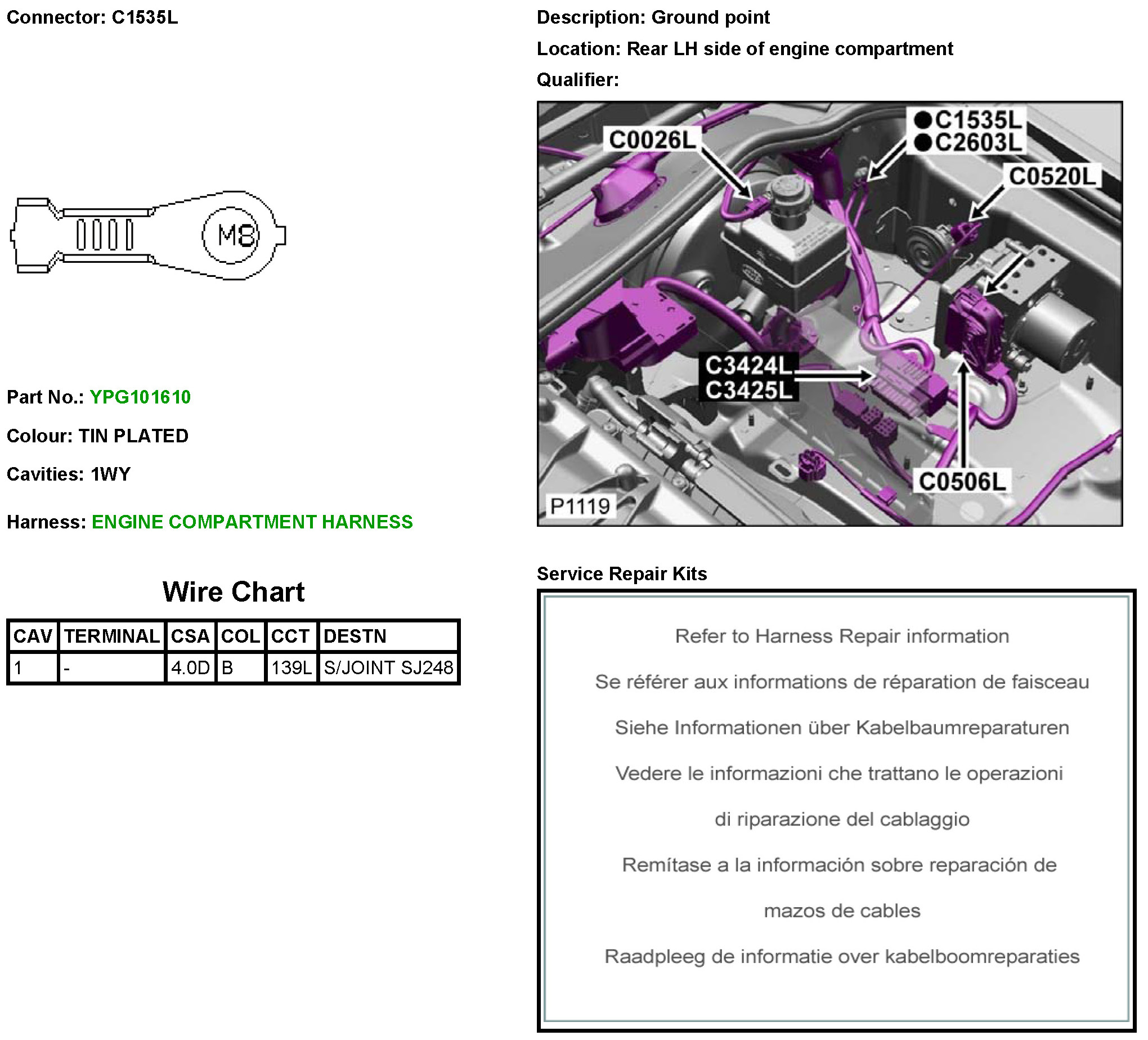 Connector: C1535L

M8

Part No.: YPG101610

Colour: TIN PLATED

Cavities: 1WY

Harness: ENGINE COMPARTMENT HARNESS

Wire Chart

| CAV | TERMINAL | CSA | COL | CCT | DESTN |
|---|---|---|---|---|---|
| 1 | - | 4.0D | B | 139L | S/JOINT SJ248 |

Description: Ground point

Location: Rear LH side of engine compartment

Qualifier:

C0026L

●C1535L
●C2603L

C0520L

C3424L
C3425L

C0506L

P1119

Service Repair Kits

Refer to Harness Repair information

Se référer aux informations de réparation de faisceau

Siehe Informationen über Kabelbaumreparaturen

Vedere le informazioni che trattano le operazioni di riparazione del cablaggio

Remítase a la información sobre reparación de mazos de cables

Raadpleeg de informatie over kabelboomreparaties