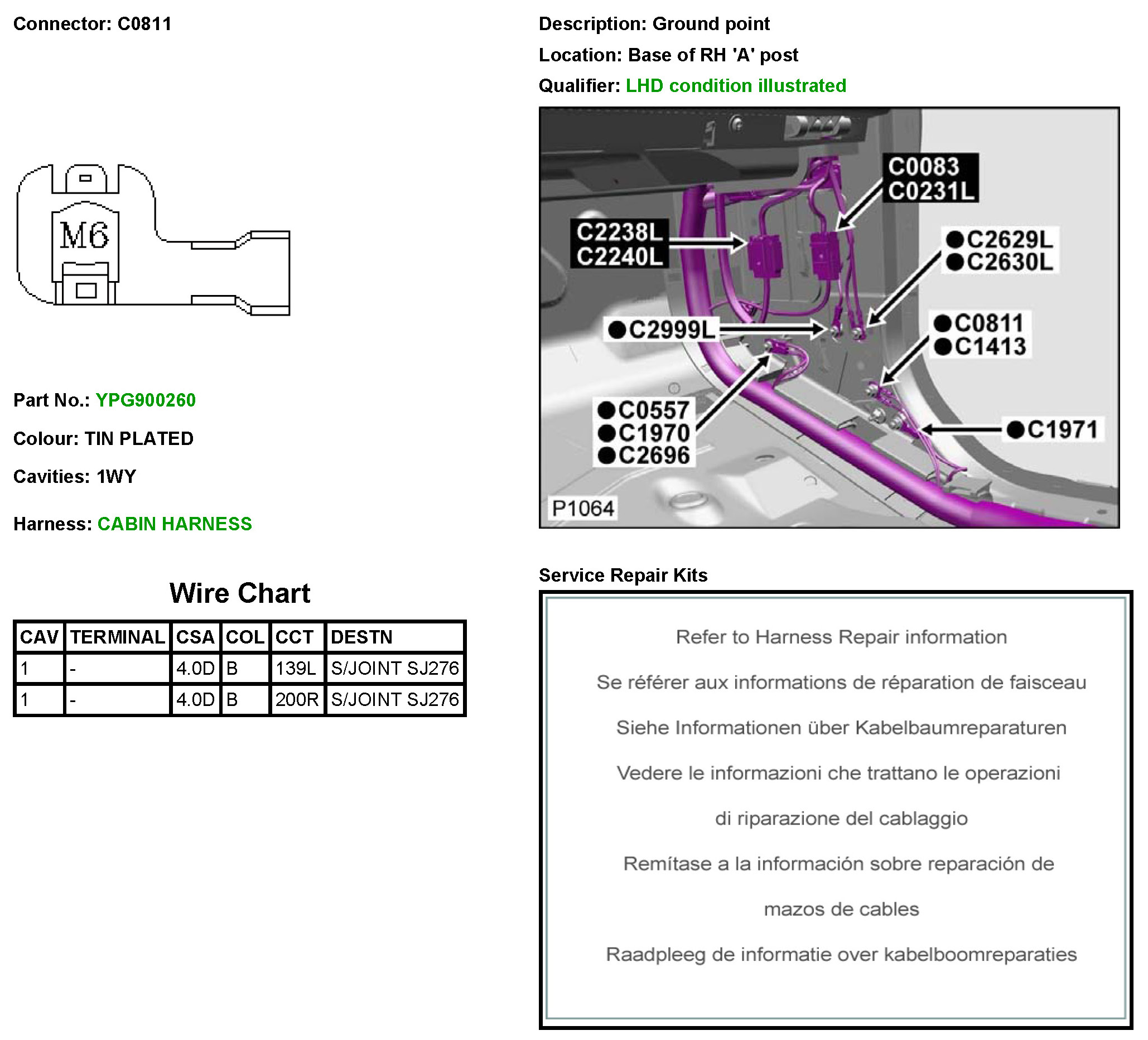 Connector: C0811

M6

Part No.: YPG900260

Colour: TIN PLATED

Cavities: 1WY

Harness: CABIN HARNESS

Wire Chart

| CAV | TERMINAL | CSA | COL | CCT | DESTN |
|---|---|---|---|---|---|
| 1 | - | 4.0D | B | 139L | S/JOINT SJ276 |
| 1 | - | 4.0D | B | 200R | S/JOINT SJ276 |

Description: Ground point

Location: Base of RH 'A' post

Qualifier: LHD condition illustrated

C0083
C0231L
C2238L
C2240L
●C2629L
●C2630L
●C2999L
●C0811
●C1413
●C0557
●C1970
●C2696
●C1971
P1064

Service Repair Kits

Refer to Harness Repair information

Se référer aux informations de réparation de faisceau

Siehe Informationen über Kabelbaumreparaturen

Vedere le informazioni che trattano le operazioni di riparazione del cablaggio

Remítase a la información sobre reparación de mazos de cables

Raadpleeg de informatie over kabelboomreparaties