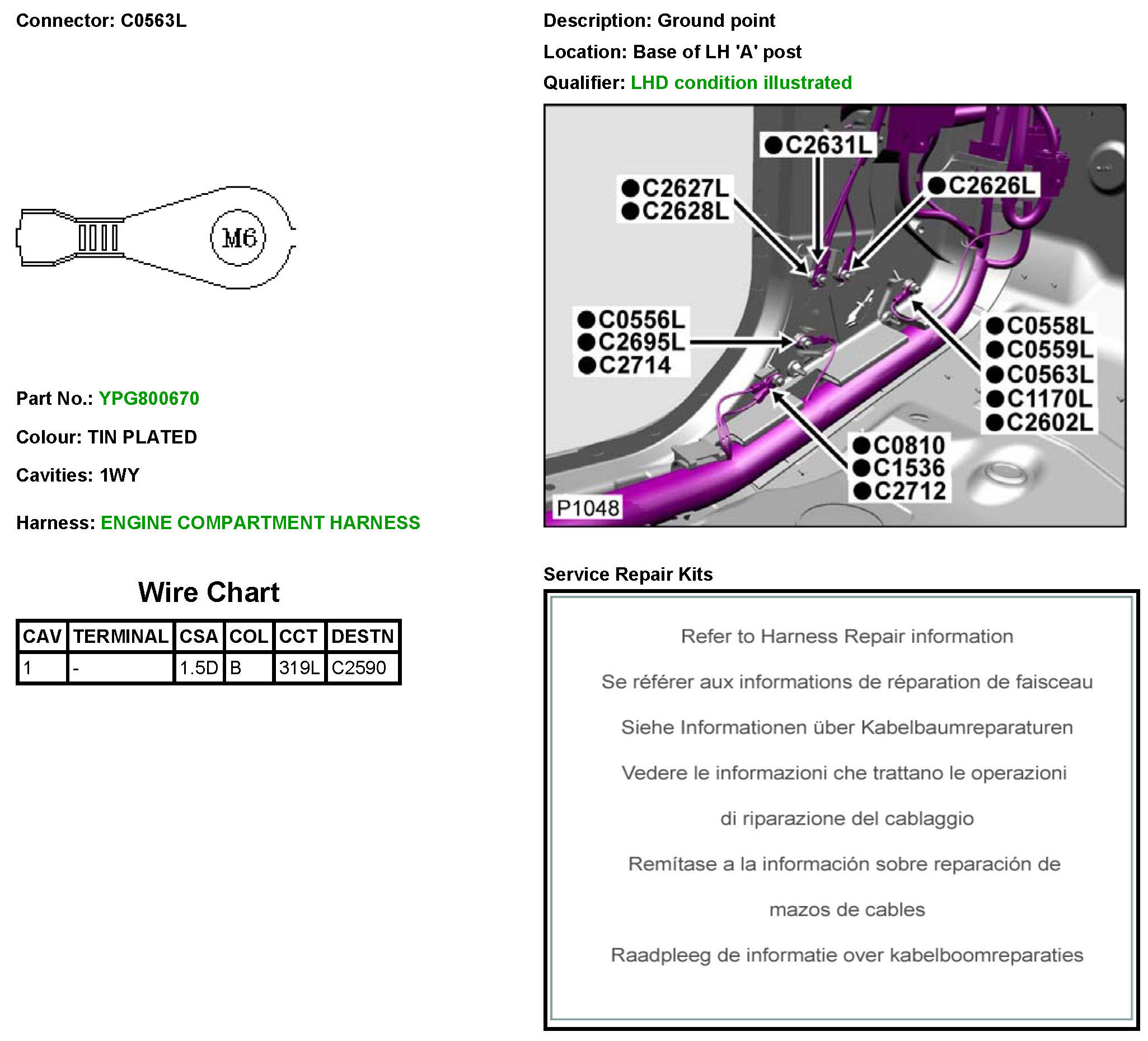 Connector: C0563L

M6

Part No.: YPG800670

Colour: TIN PLATED

Cavities: 1WY

Harness: ENGINE COMPARTMENT HARNESS

Wire Chart

| CAV | TERMINAL | CSA | COL | CCT | DESTN |
|---|---|---|---|---|---|
| 1 | - | 1.5D | B | 319L | C2590 |

Description: Ground point

Location: Base of LH 'A' post

Qualifier: LHD condition illustrated

C2631L
C2627L
C2628L
C2626L
C0556L
C2695L
C2714
C0558L
C0559L
C0563L
C1170L
C2602L
C0810
C1536
C2712
P1048

Service Repair Kits

Refer to Harness Repair information

Se référer aux informations de réparation de faisceau

Siehe Informationen über Kabelbaumreparaturen

Vedere le informazioni che trattano le operazioni

di riparazione del cablaggio

Remítase a la información sobre reparación de

mazos de cables

Raadpleeg de informatie over kabelboomreparaties