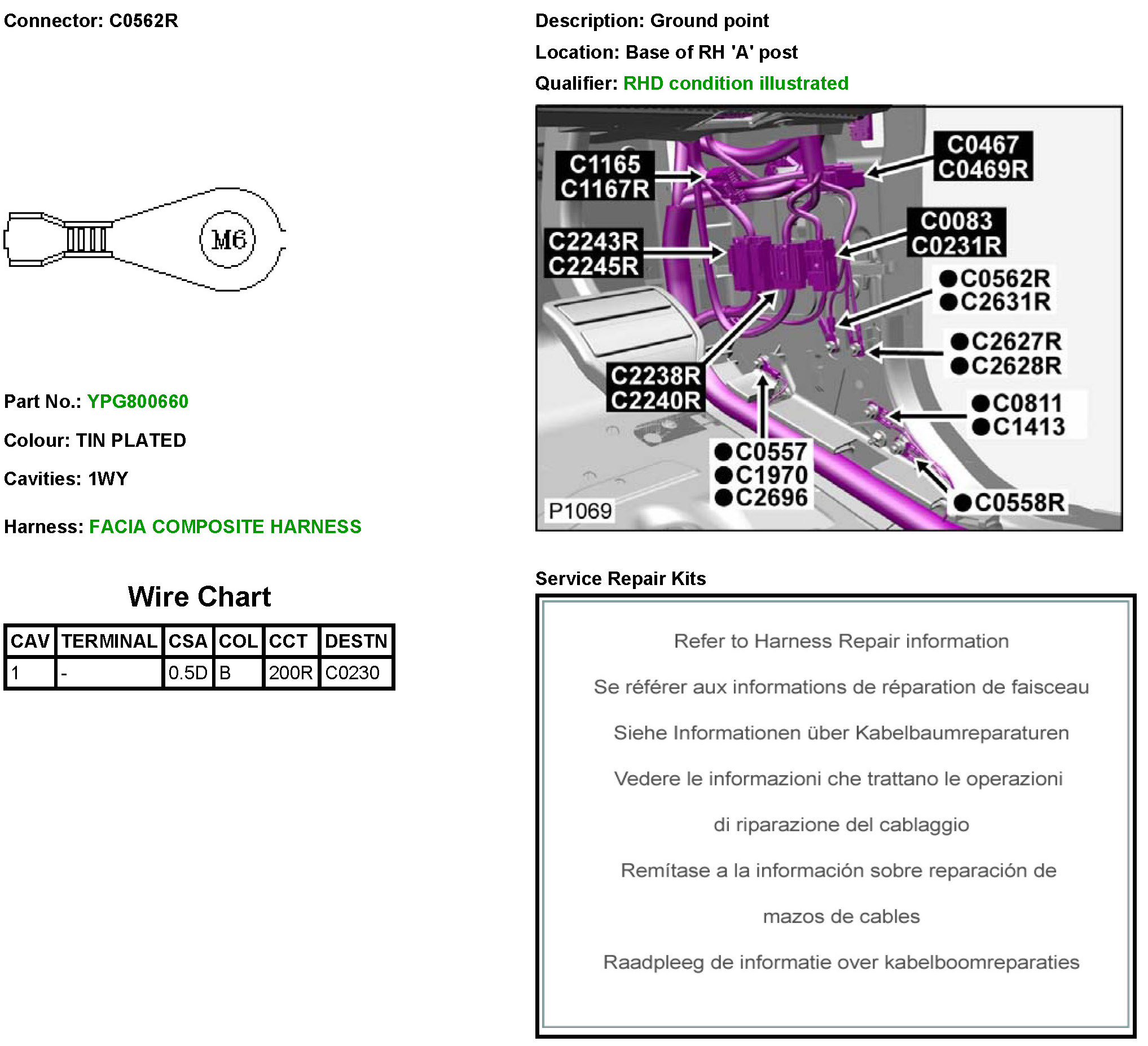 Connector: C0562R

M6

Part No.: YPG800660

Colour: TIN PLATED

Cavities: 1WY

Harness: FACIA COMPOSITE HARNESS

Wire Chart

| CAV | TERMINAL | CSA | COL | CCT | DESTN |
|---|---|---|---|---|---|
| 1 | - | 0.5D | B | 200R | C0230 |

Description: Ground point

Location: Base of RH 'A' post

Qualifier: RHD condition illustrated

C1165
C1167R

C0467
C0469R

C2243R
C2245R

C0083
C0231R

●C0562R
●C2631R

●C2627R
●C2628R

C2238R
C2240R

●C0811
●C1413

●C0557
●C1970
●C2696

●C0558R

P1069

Service Repair Kits

Refer to Harness Repair information

Se référer aux informations de réparation de faisceau

Siehe Informationen über Kabelbaumreparaturen

Vedere le informazioni che trattano le operazioni

di riparazione del cablaggio

Remítase a la información sobre reparación de

mazos de cables

Raadpleeg de informatie over kabelboomreparaties