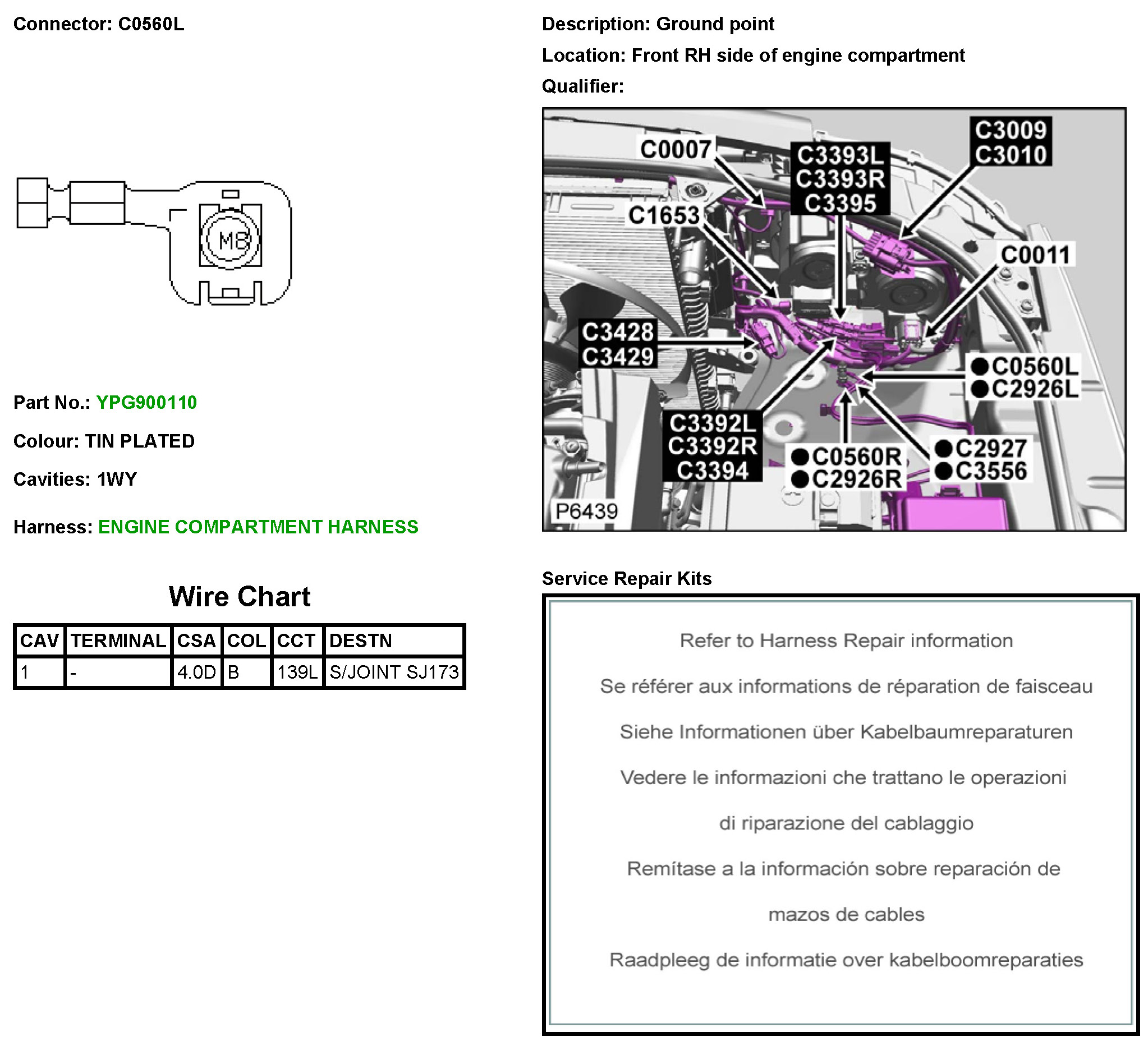 Connector: C0560L

M8

Part No.: YPG900110

Colour: TIN PLATED

Cavities: 1WY

Harness: ENGINE COMPARTMENT HARNESS

Wire Chart

| CAV | TERMINAL | CSA | COL | CCT | DESTN |
|---|---|---|---|---|---|
| 1 | - | 4.0D | B | 139L | S/JOINT SJ173 |

Description: Ground point

Location: Front RH side of engine compartment

Qualifier:

C0007
C3393L
C3393R
C3395
C3009
C3010
C1653
C0011
C3428
C3429
●C0560L
●C2926L
C3392L
C3392R
C3394
●C0560R
●C2926R
●C2927
●C3556
P6439

Service Repair Kits

Refer to Harness Repair information

Se référer aux informations de réparation de faisceau

Siehe Informationen über Kabelbaumreparaturen

Vedere le informazioni che trattano le operazioni

di riparazione del cablaggio

Remítase a la información sobre reparación de

mazos de cables

Raadpleeg de informatie over kabelboomreparaties