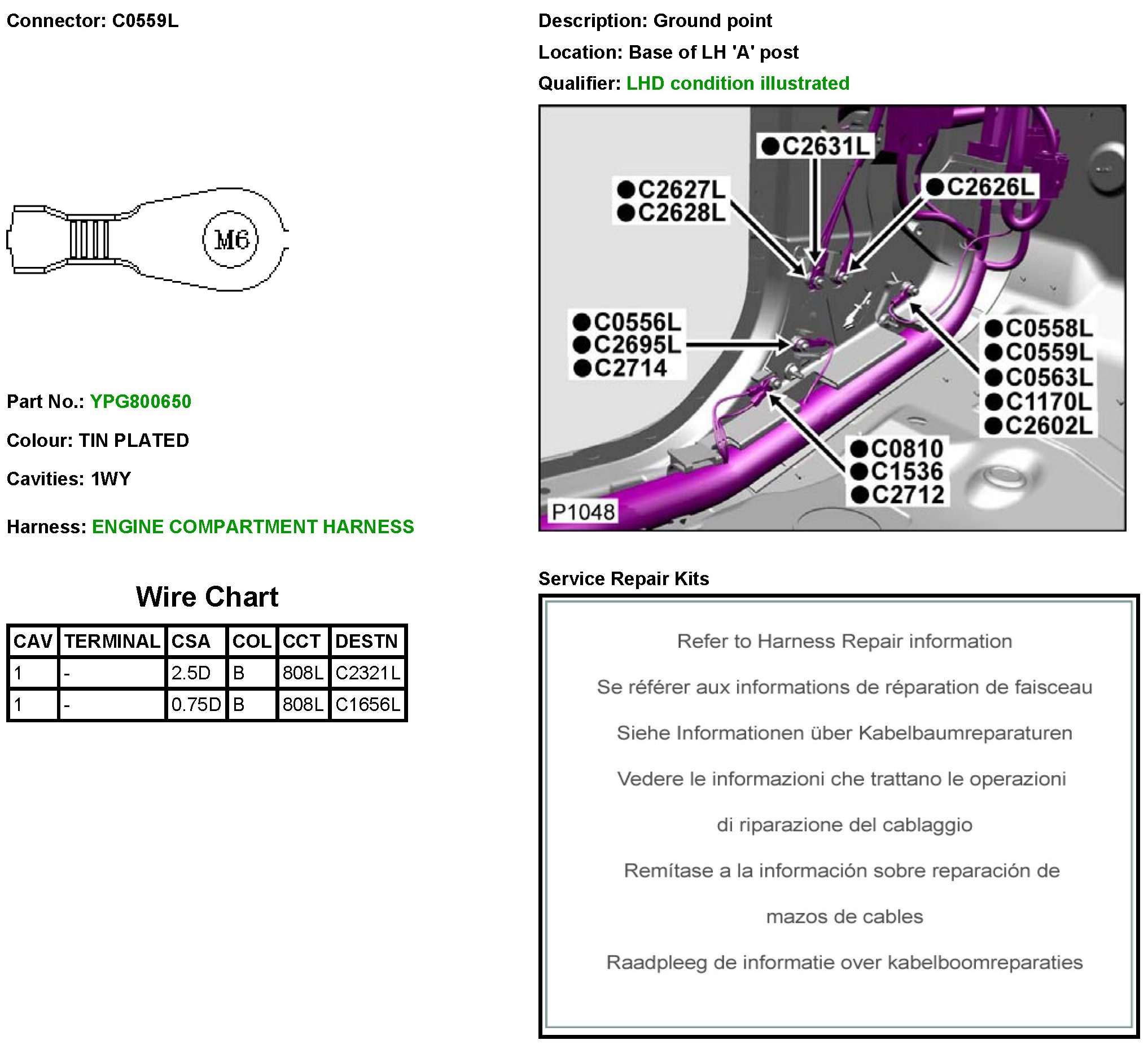 Connector: C0559L

M6

Part No.: YPG800650

Colour: TIN PLATED

Cavities: 1WY

Harness: ENGINE COMPARTMENT HARNESS

Wire Chart

| CAV | TERMINAL | CSA | COL | CCT | DESTN |
|---|---|---|---|---|---|
| 1 | - | 2.5D | B | 808L | C2321L |
| 1 | - | 0.75D | B | 808L | C1656L |

Description: Ground point

Location: Base of LH 'A' post

Qualifier: LHD condition illustrated

●C2631L
●C2627L
●C2628L
●C2626L
●C0556L
●C2695L
●C2714
●C0558L
●C0559L
●C0563L
●C1170L
●C2602L
●C0810
●C1536
●C2712
P1048

Service Repair Kits

Refer to Harness Repair information

Se référer aux informations de réparation de faisceau

Siehe Informationen über Kabelbaumreparaturen

Vedere le informazioni che trattano le operazioni

di riparazione del cablaggio

Remítase a la información sobre reparación de

mazos de cables

Raadpleeg de informatie over kabelboomreparaties