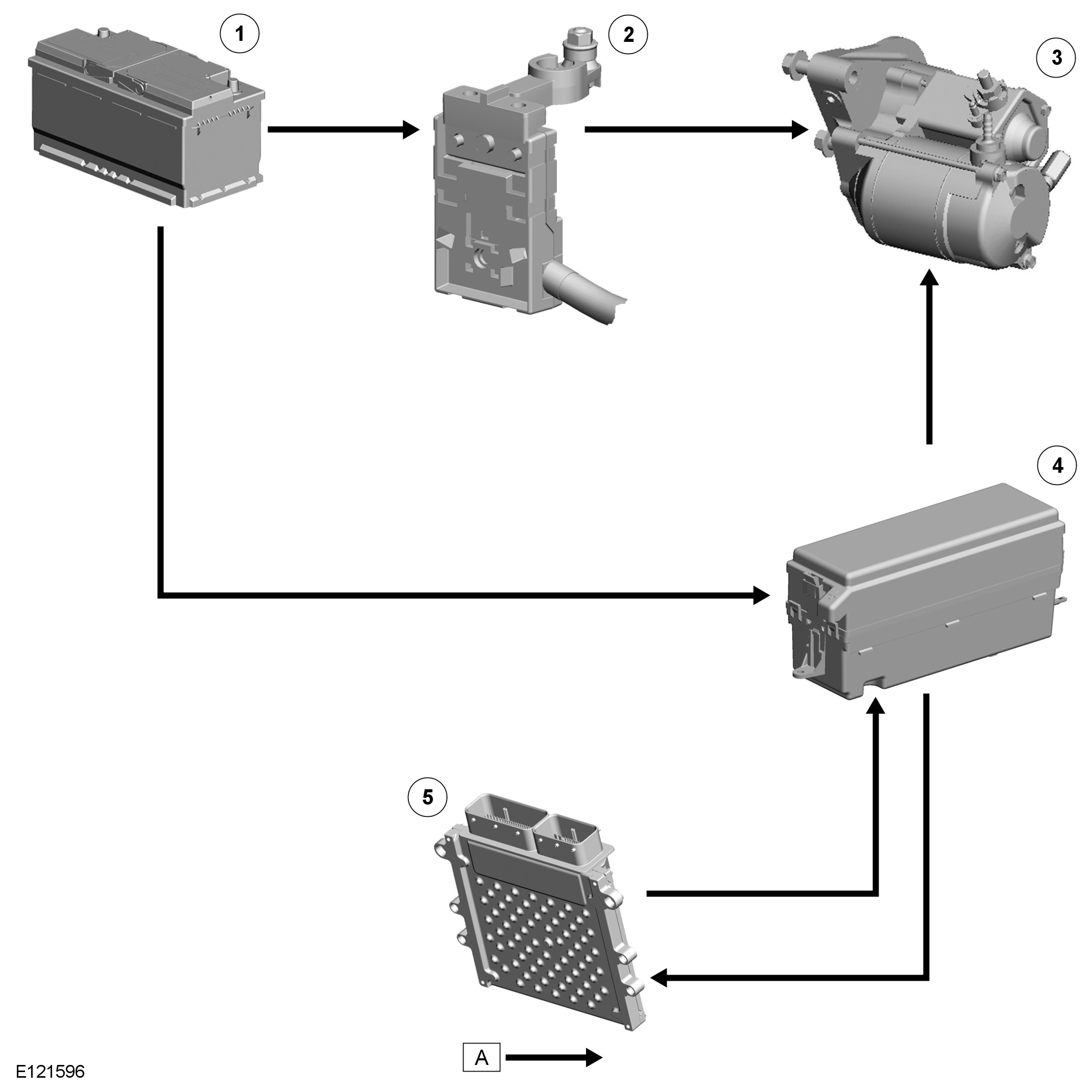 1
2
3
4
5
A
E121596