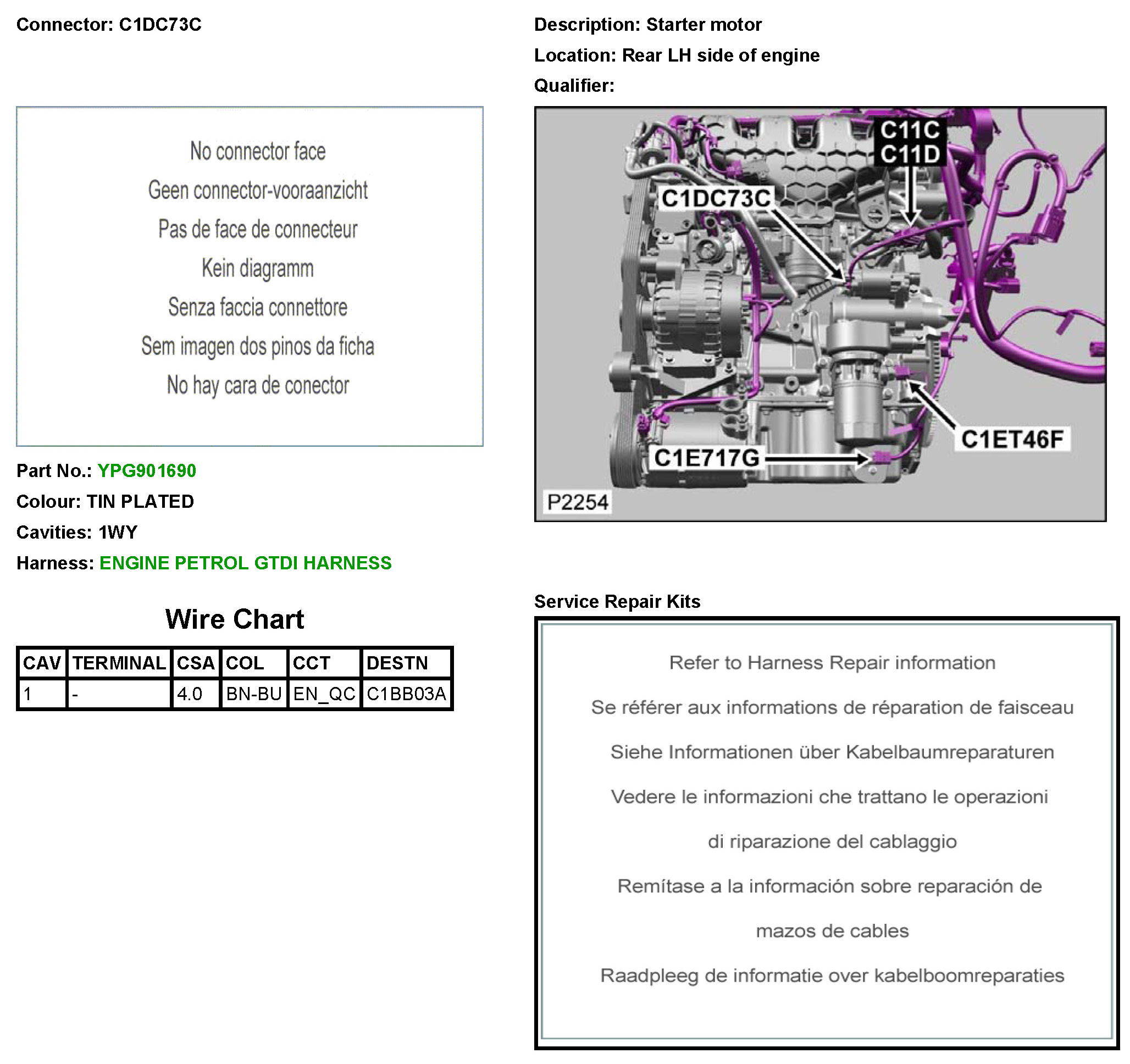 Connector: C1DC73C

No connector face

Geen connector-vooraanzicht

Pas de face de connecteur

Kein diagramm

Senza faccia connettore

Sem imagen dos pinos da ficha

No hay cara de conector

Part No.: YPG901690

Colour: TIN PLATED

Cavities: 1WY

Harness: ENGINE PETROL GTDI HARNESS

Wire Chart

| CAV | TERMINAL | CSA | COL | CCT | DESTN |
|---|---|---|---|---|---|
| 1 | - | 4.0 | BN-BU | EN_QC | C1BB03A |

Description: Starter motor

Location: Rear LH side of engine

Qualifier:

C11C
C11D

C1DC73C

C1ET46F

C1E717G

P2254

Service Repair Kits

Refer to Harness Repair information

Se référer aux informations de réparation de faisceau

Siehe Informationen über Kabelbaumreparaturen

Vedere le informazioni che trattano le operazioni di riparazione del cablaggio

Remítase a la información sobre reparación de mazos de cables

Raadpleeg de informatie over kabelboomreparaties