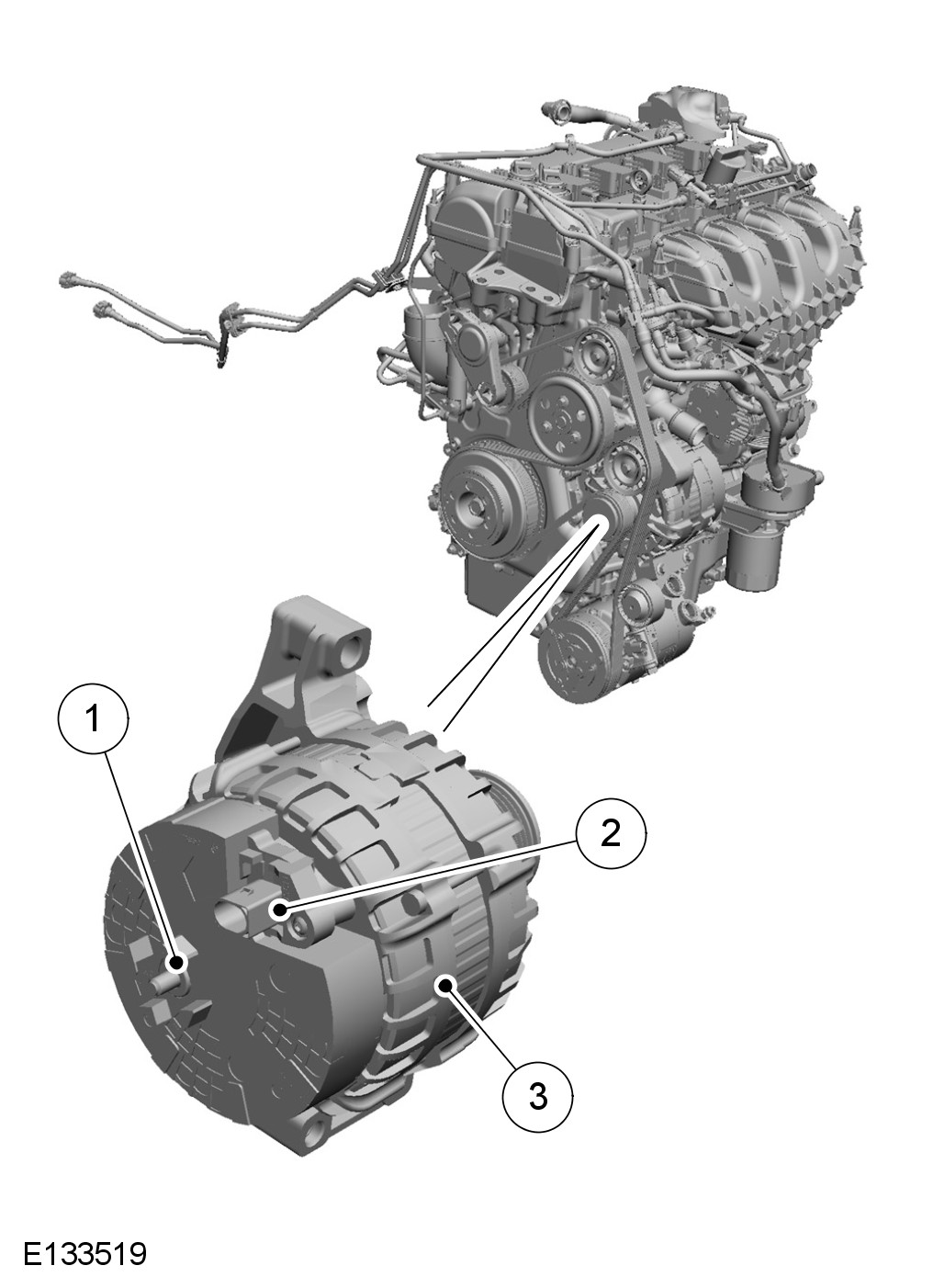 1
2
3
E133519