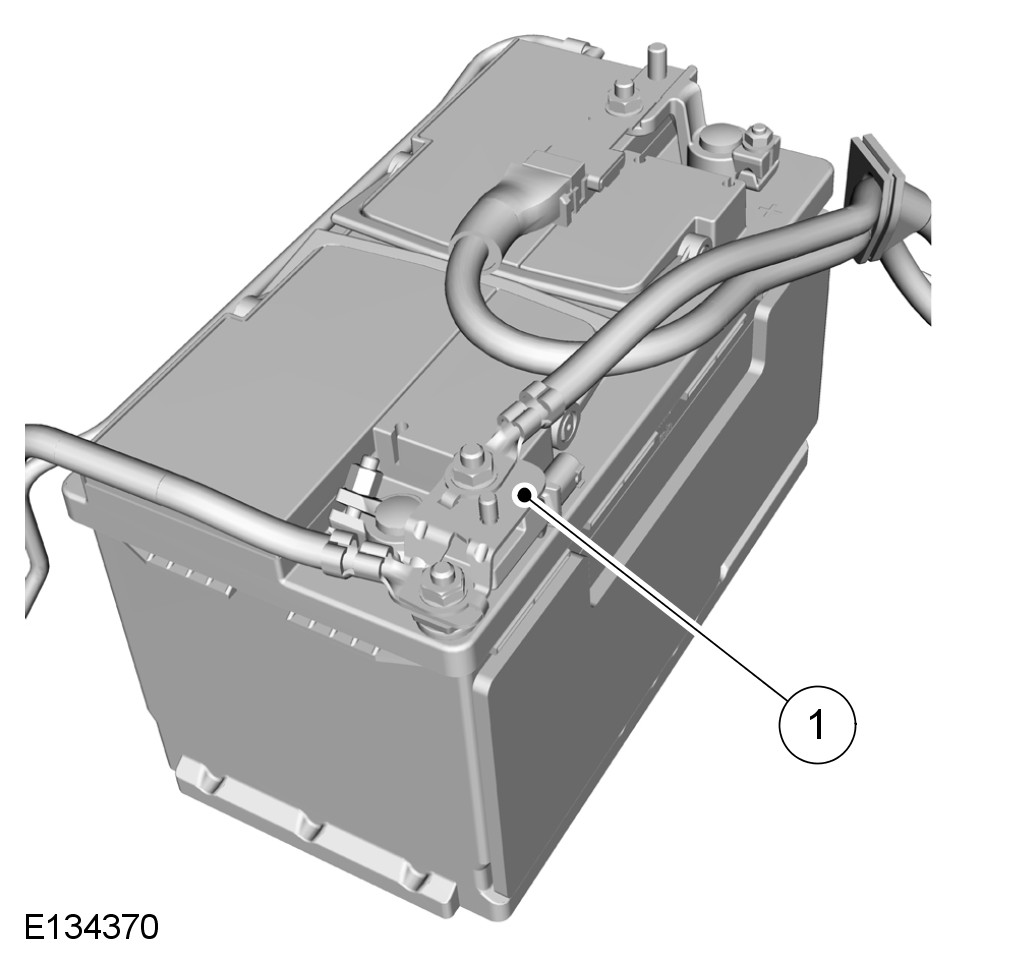 1

E134370