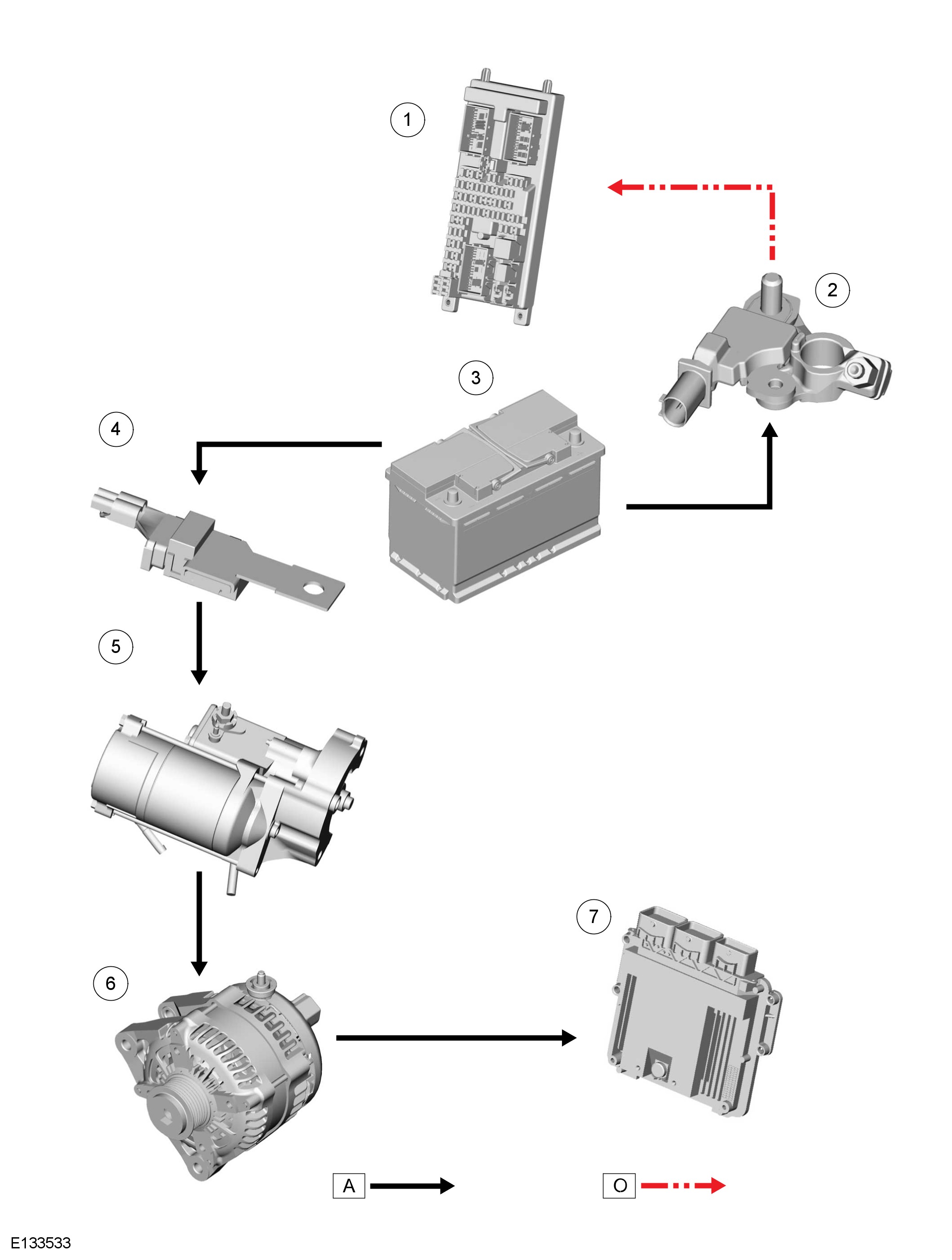 1

2

3

4

5

6

7

A

O

E133533