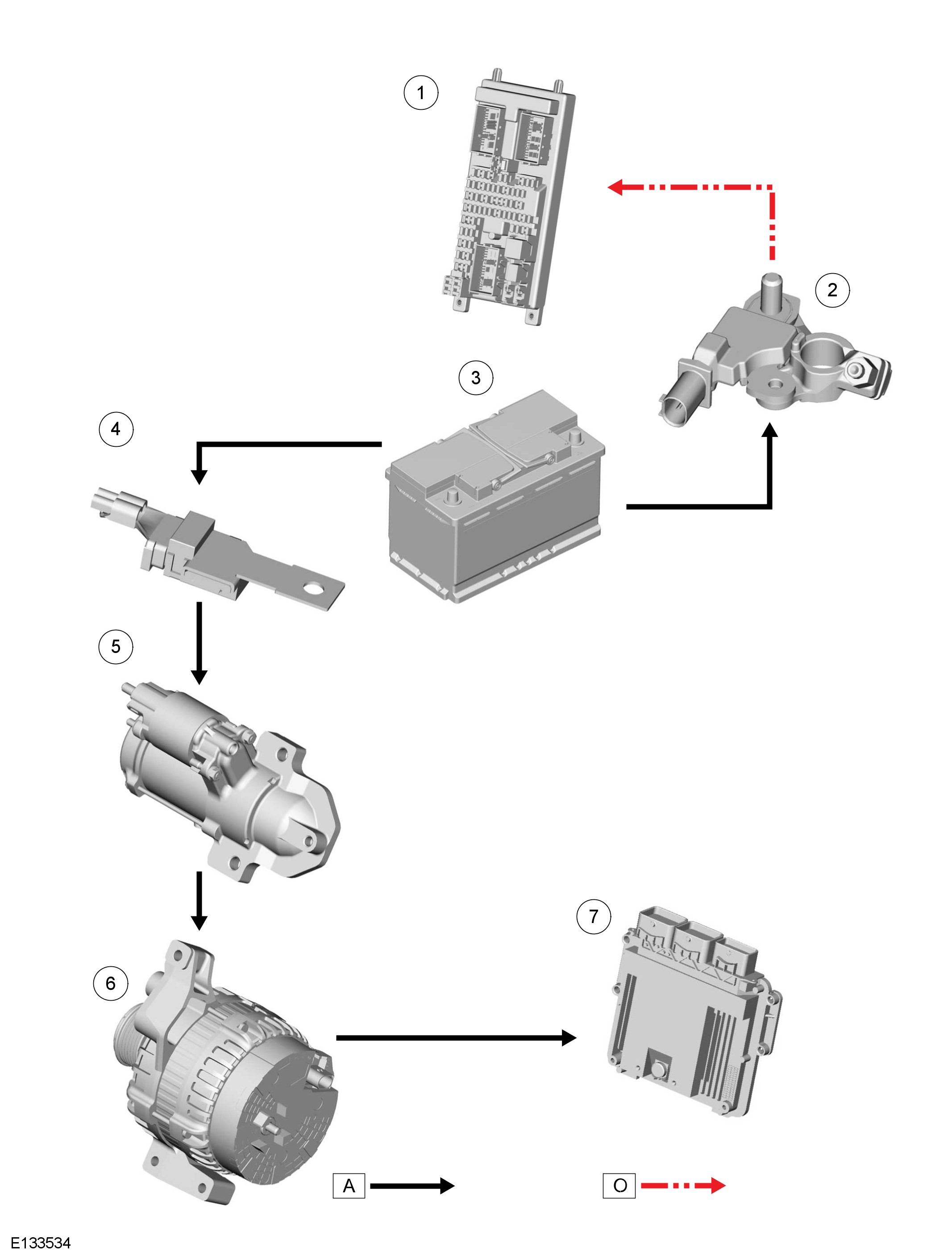 1
2
3
4
5
6
7
A
O
E133534